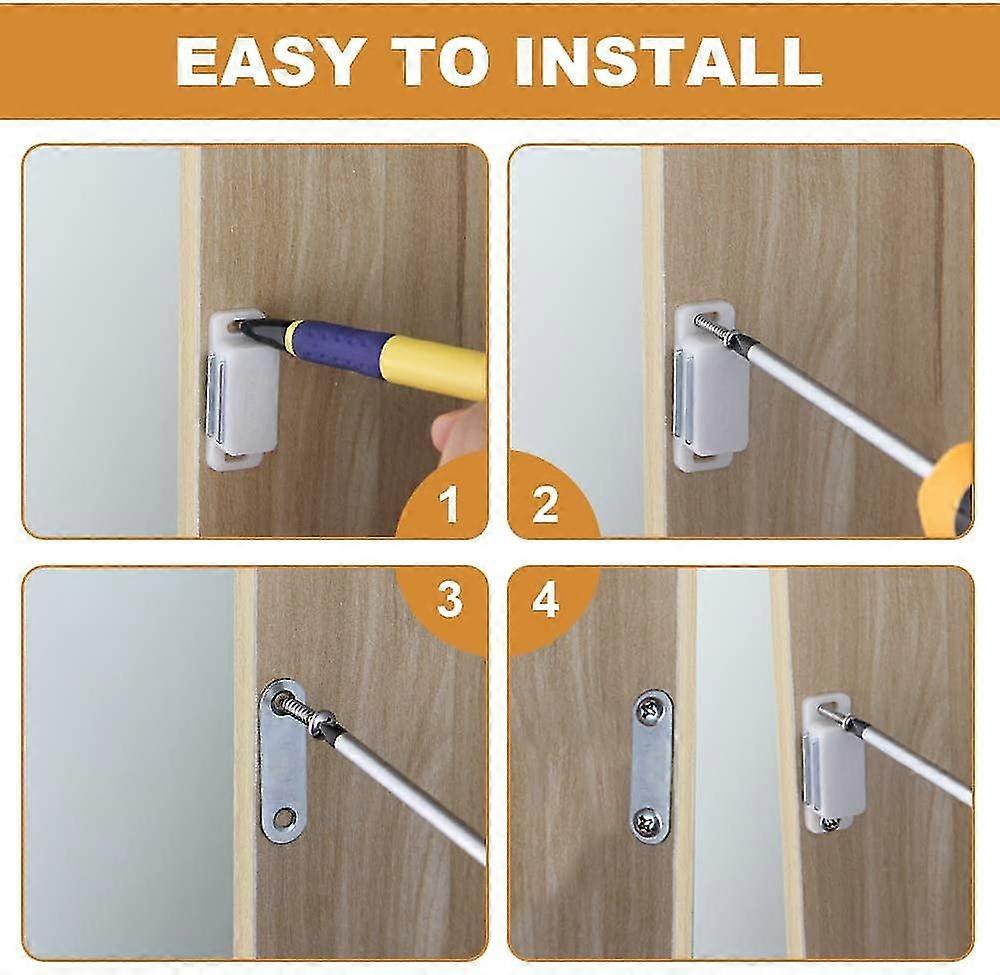 EASY TO INSTALL

1

2

3

4