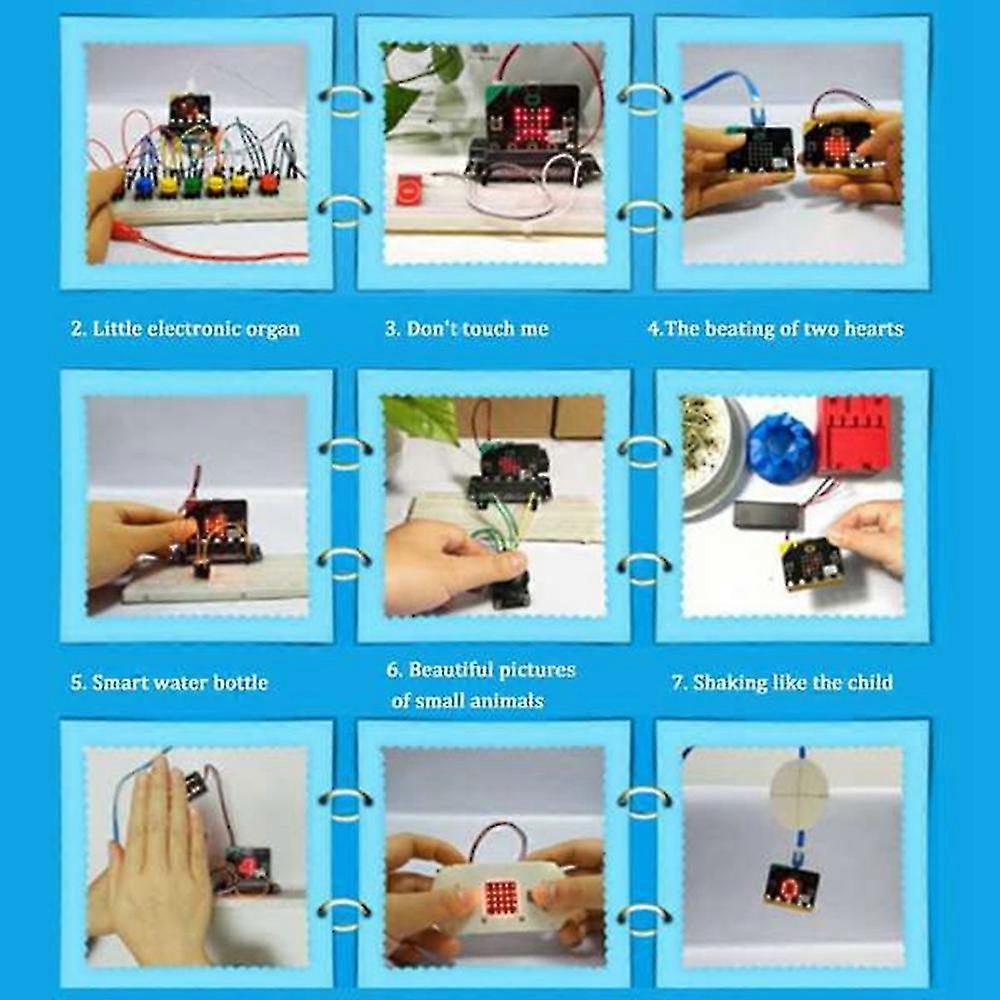 2. Little electronic organ

3. Don't touch me

4.The beating of two hearts

5. Smart water bottle

6. Beautiful pictures of small animals

7. Shaking like the child