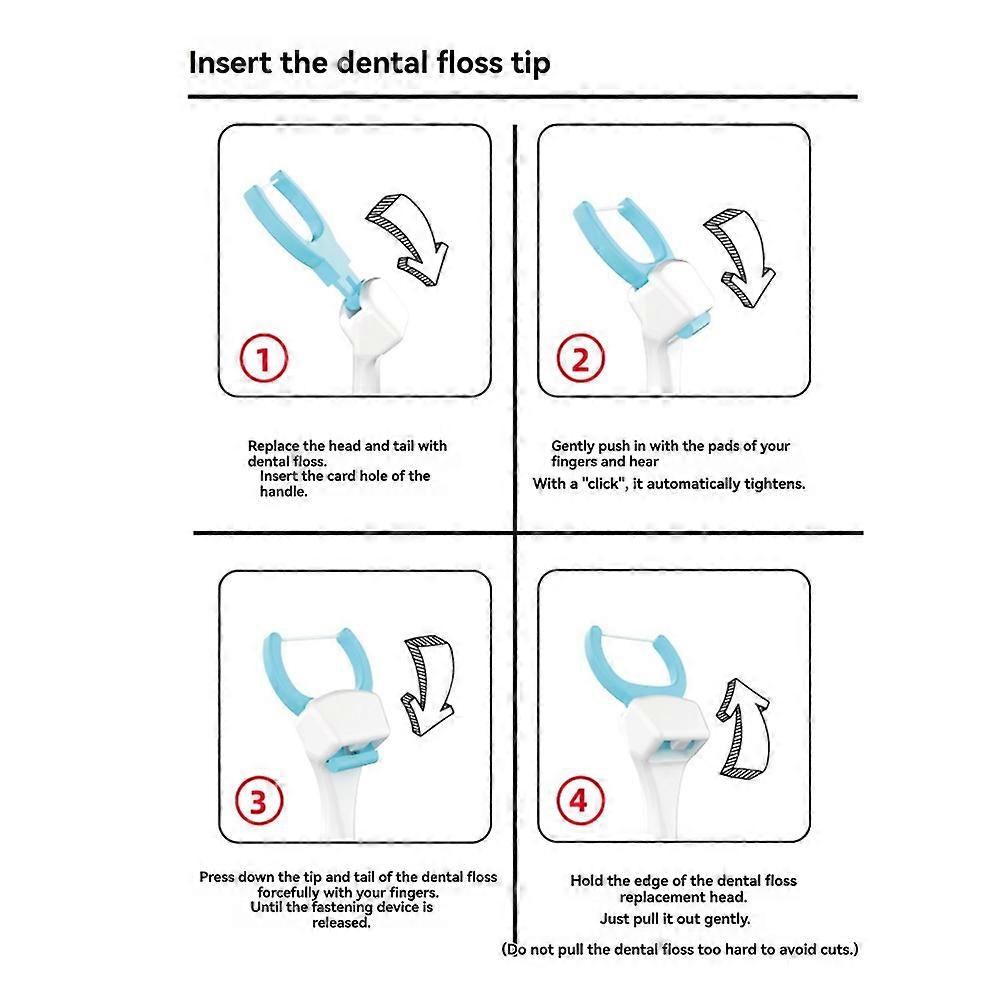 Insert the dental floss tip

1

Replace the head and tail with dental floss.
Insert the card hole of the handle.

2

Gently push in with the pads of your fingers and hear
With a "click", it automatically tightens.

3

Press down the tip and tail of the dental floss forcefully with your fingers.
Until the fastening device is released.

4

Hold the edge of the dental floss replacement head.
Just pull it out gently.
(Do not pull the dental floss too hard to avoid cuts.)