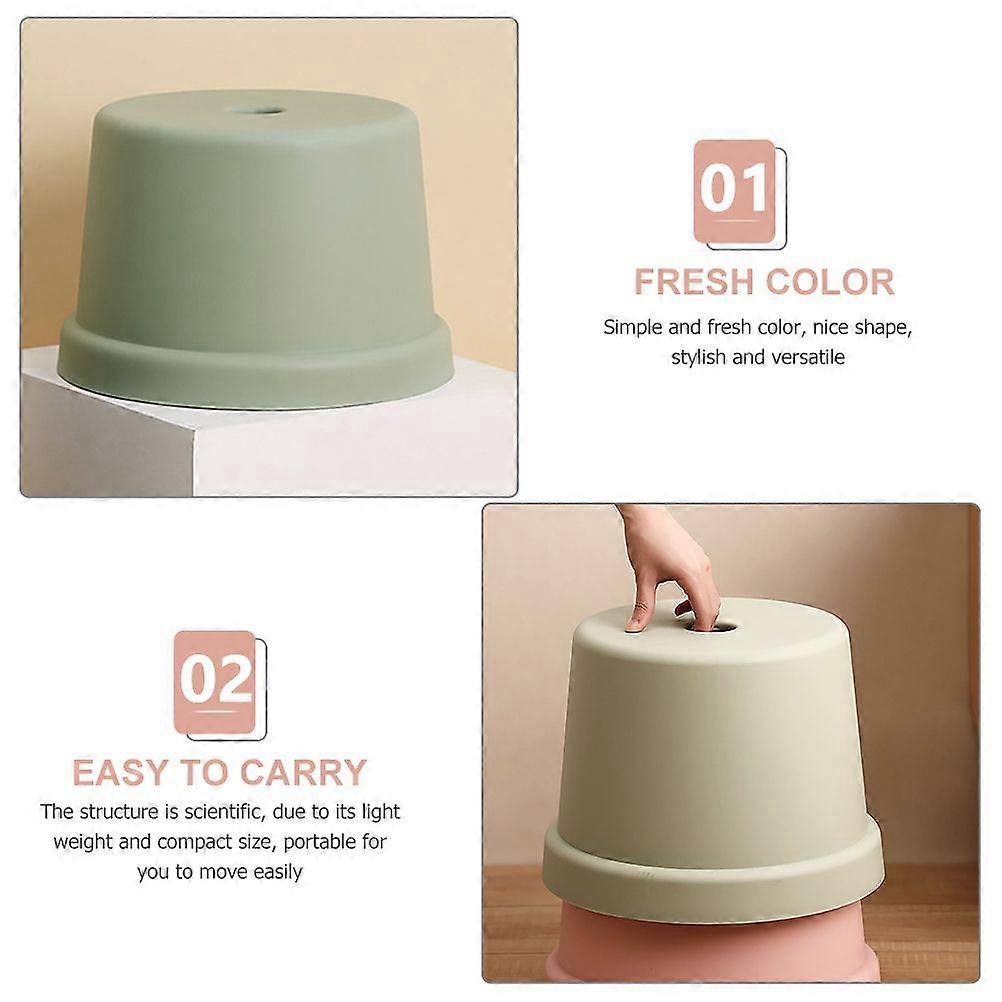 01

FRESH COLOR

Simple and fresh color, nice shape, stylish and versatile

02

EASY TO CARRY

The structure is scientific, due to its light weight and compact size, portable for you to move easily