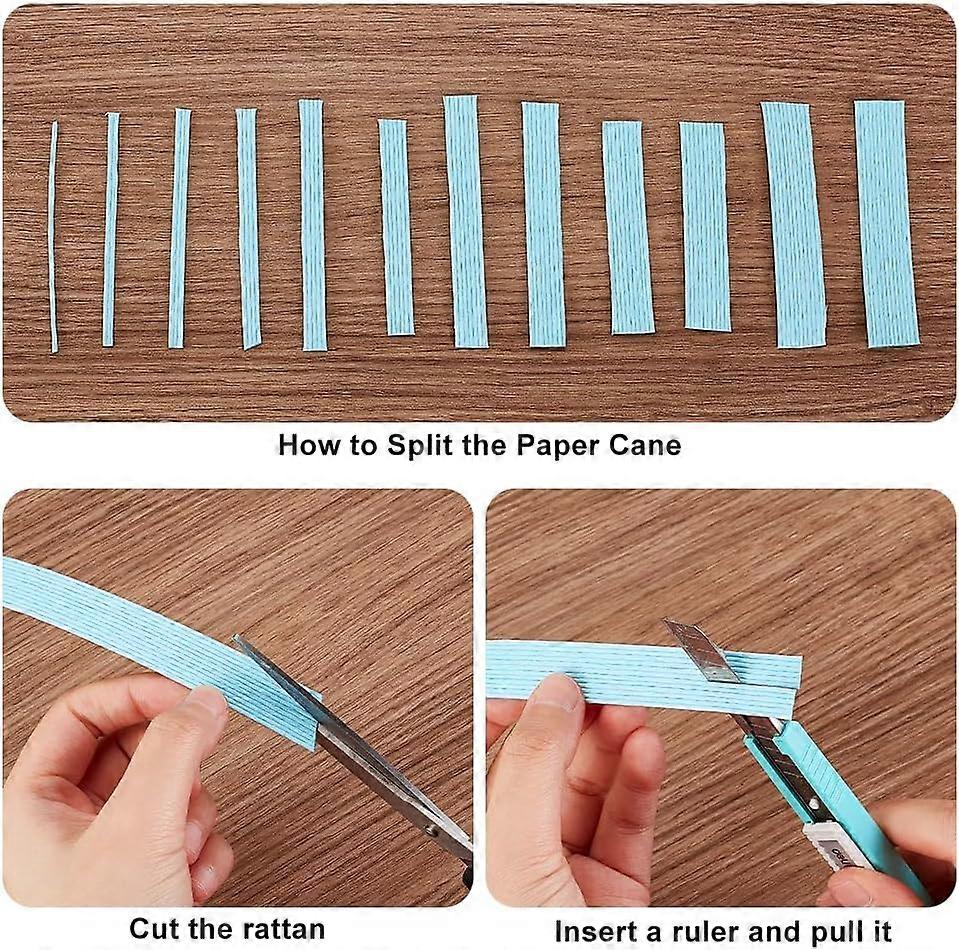 How to Split the Paper Cane

Cut the rattan

Insert a ruler and pull it