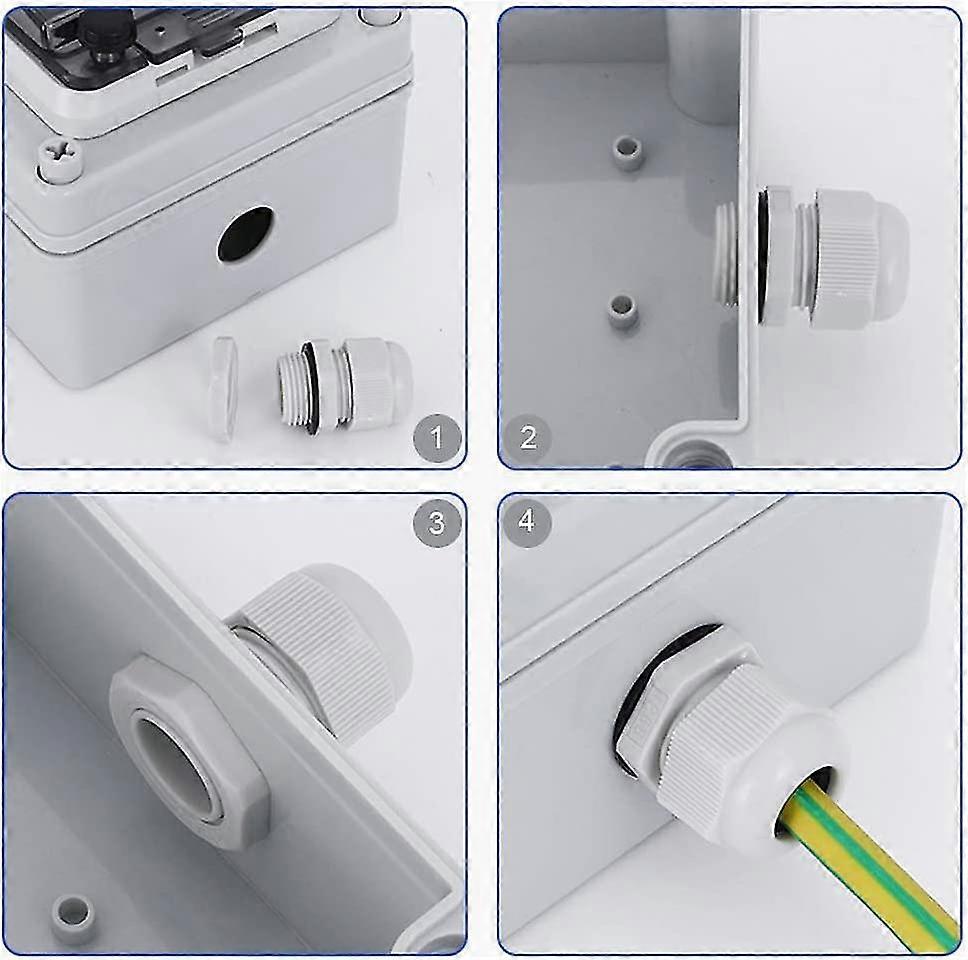 1

2

3

4