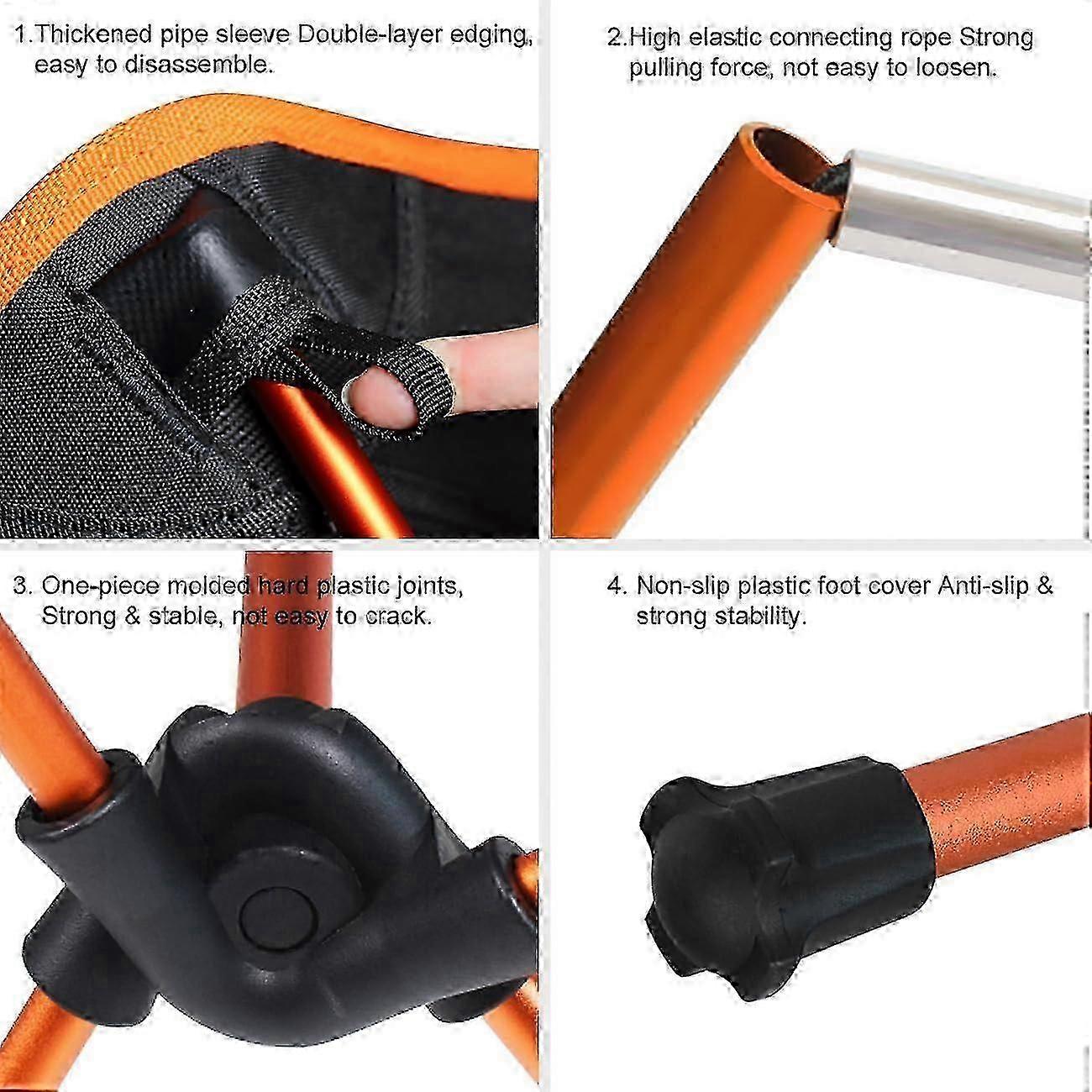 1.Thickened pipe sleeve Double-layer edging, easy to disassemble.

2.High elastic connecting rope Strong pulling force, not easy to loosen.

3. One-piece molded hard plastic joints, Strong & stable, not easy to crack.

4. Non-slip plastic foot cover Anti-slip & strong stability.