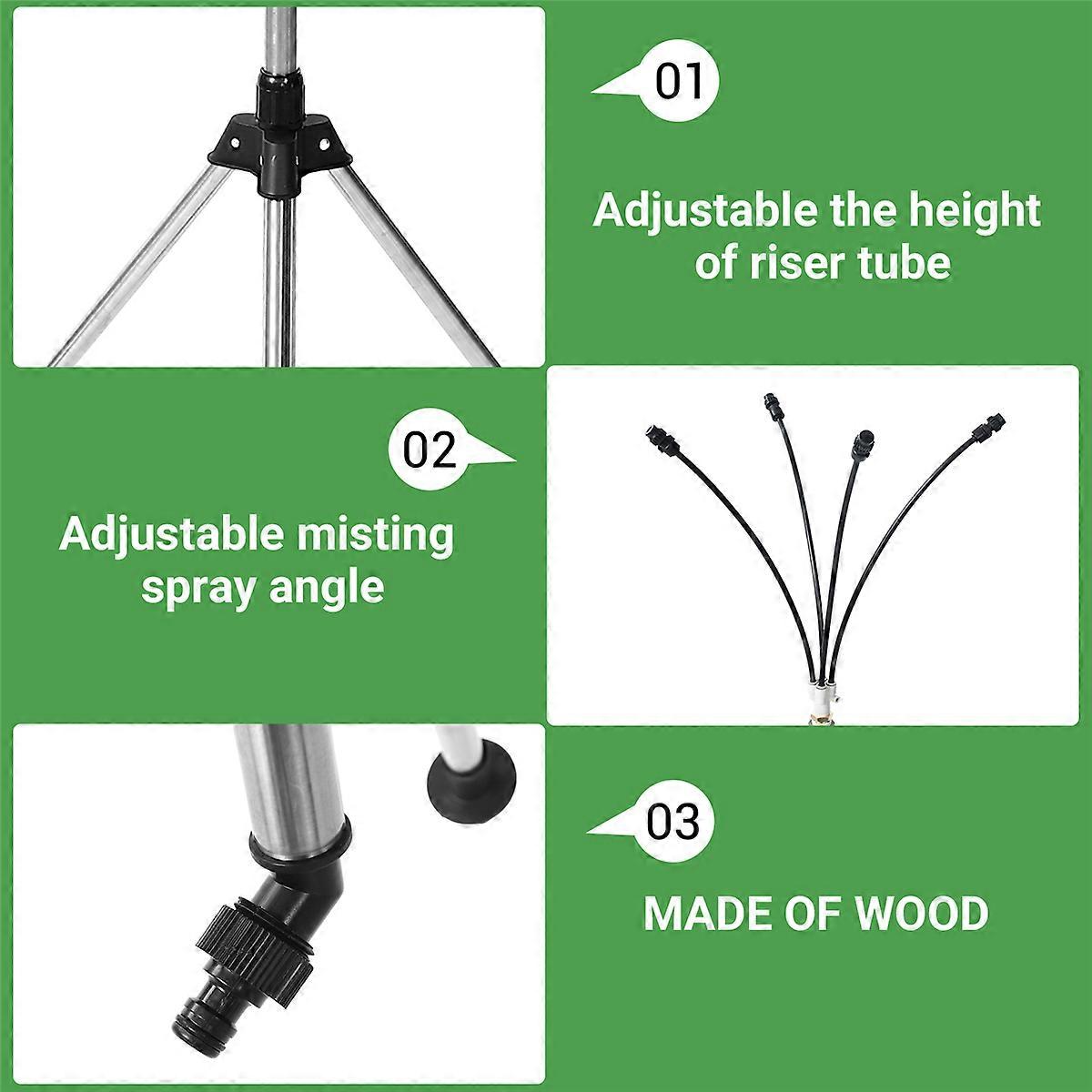 01

Adjustable the height of riser tube

02

Adjustable misting spray angle

03

MADE OF WOOD