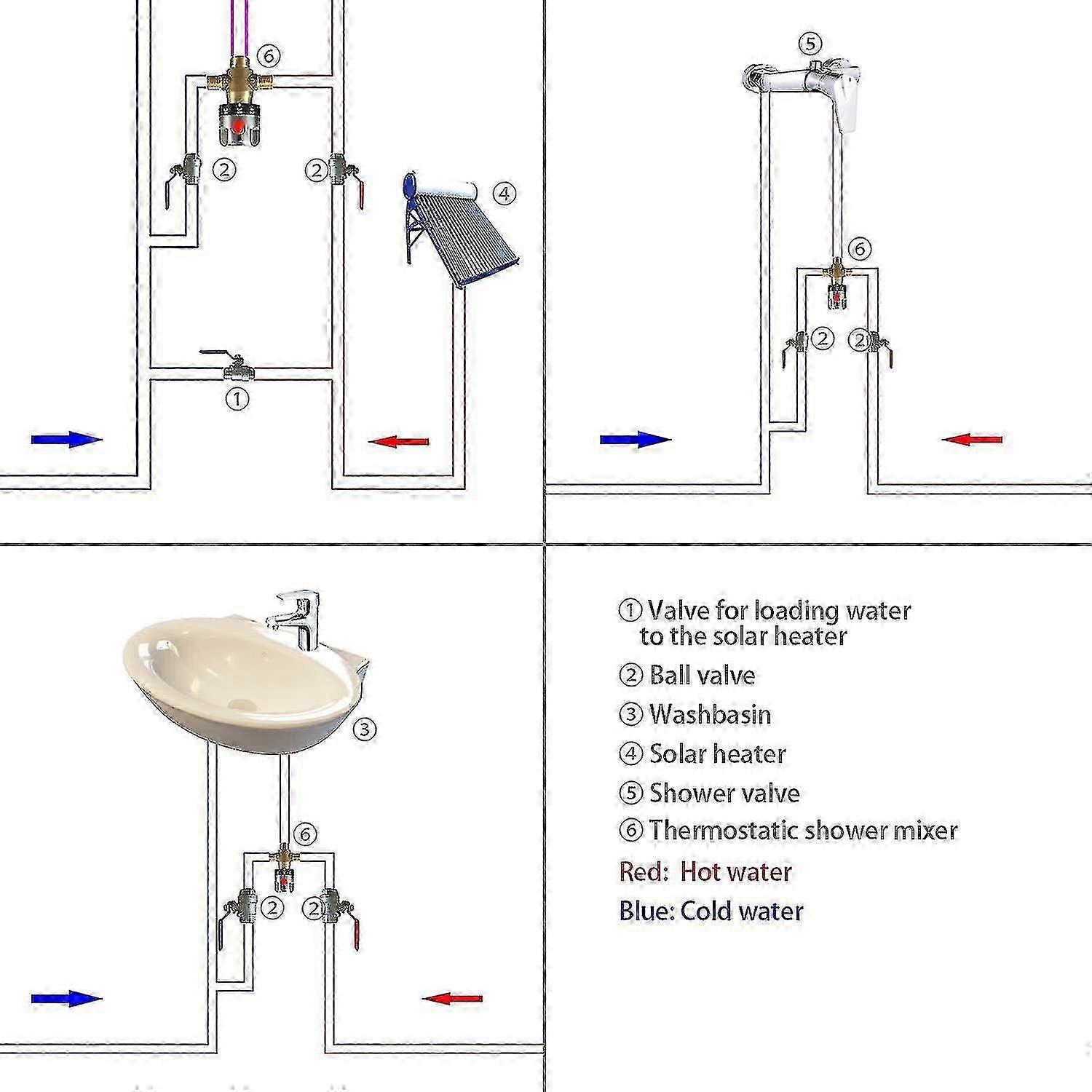 ⑥

② ②

④

①

⑤

⑥

② ②

③

⑥

② ②

① Valve for loading water to the solar heater

② Ball valve

③ Washbasin

④ Solar heater

⑤ Shower valve

⑥ Thermostatic shower mixer

Red: Hot water

Blue: Cold water