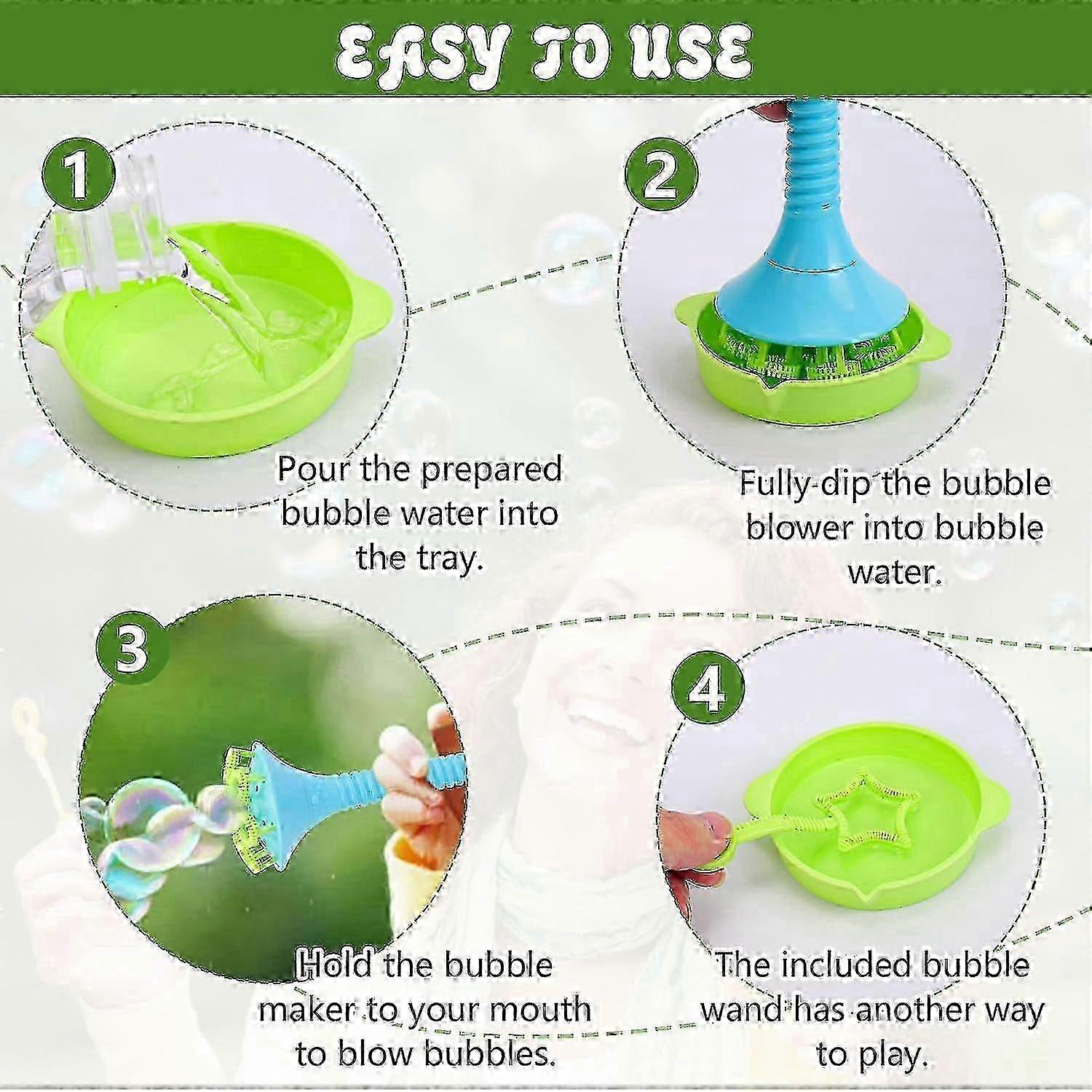 EASY TO USE

1

Pour the prepared bubble water into the tray.

2

Fully dip the bubble blower into bubble water.

3

Hold the bubble maker to your mouth to blow bubbles.

4

The included bubble wand has another way to play.