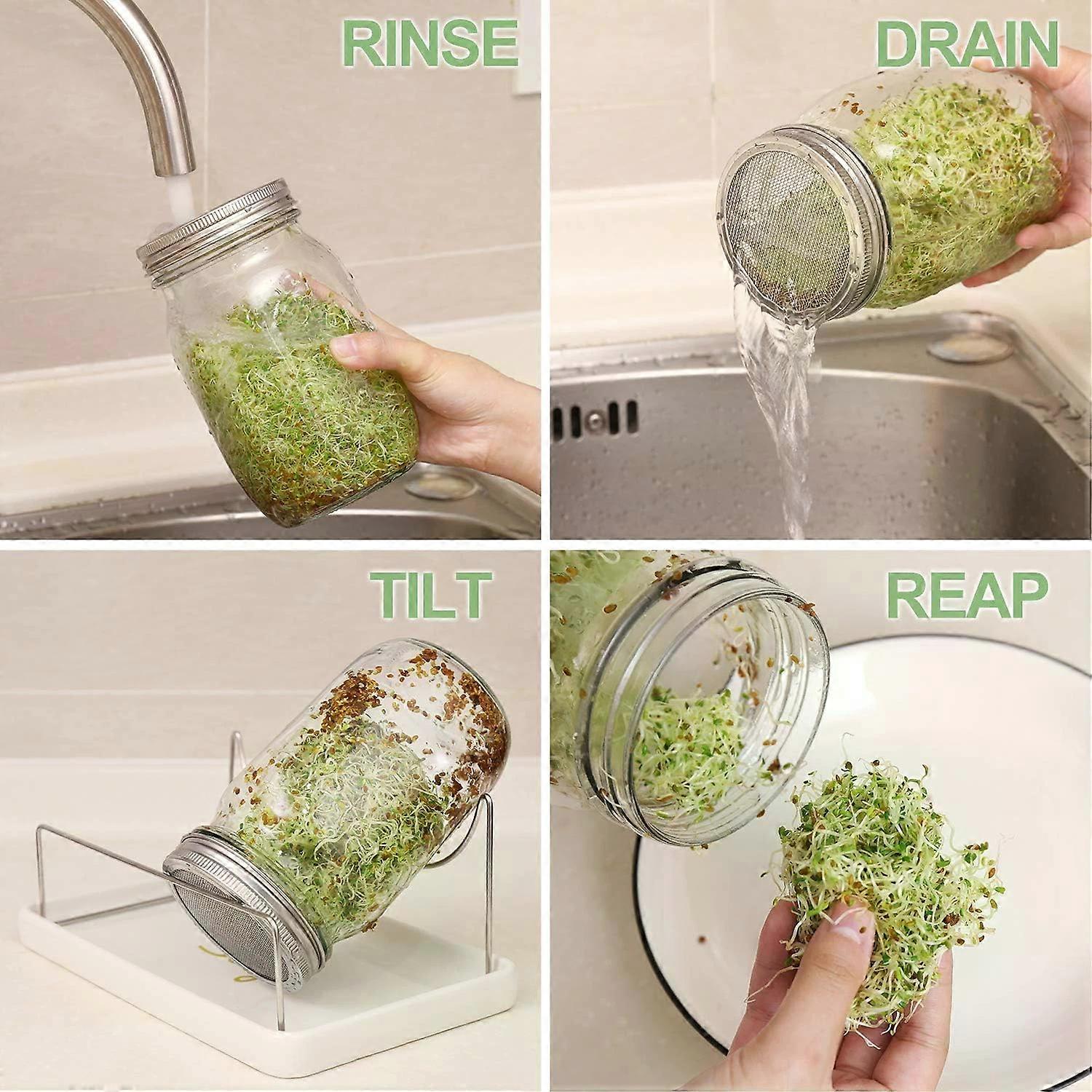 RINSE

DRAIN

TILT

REAP