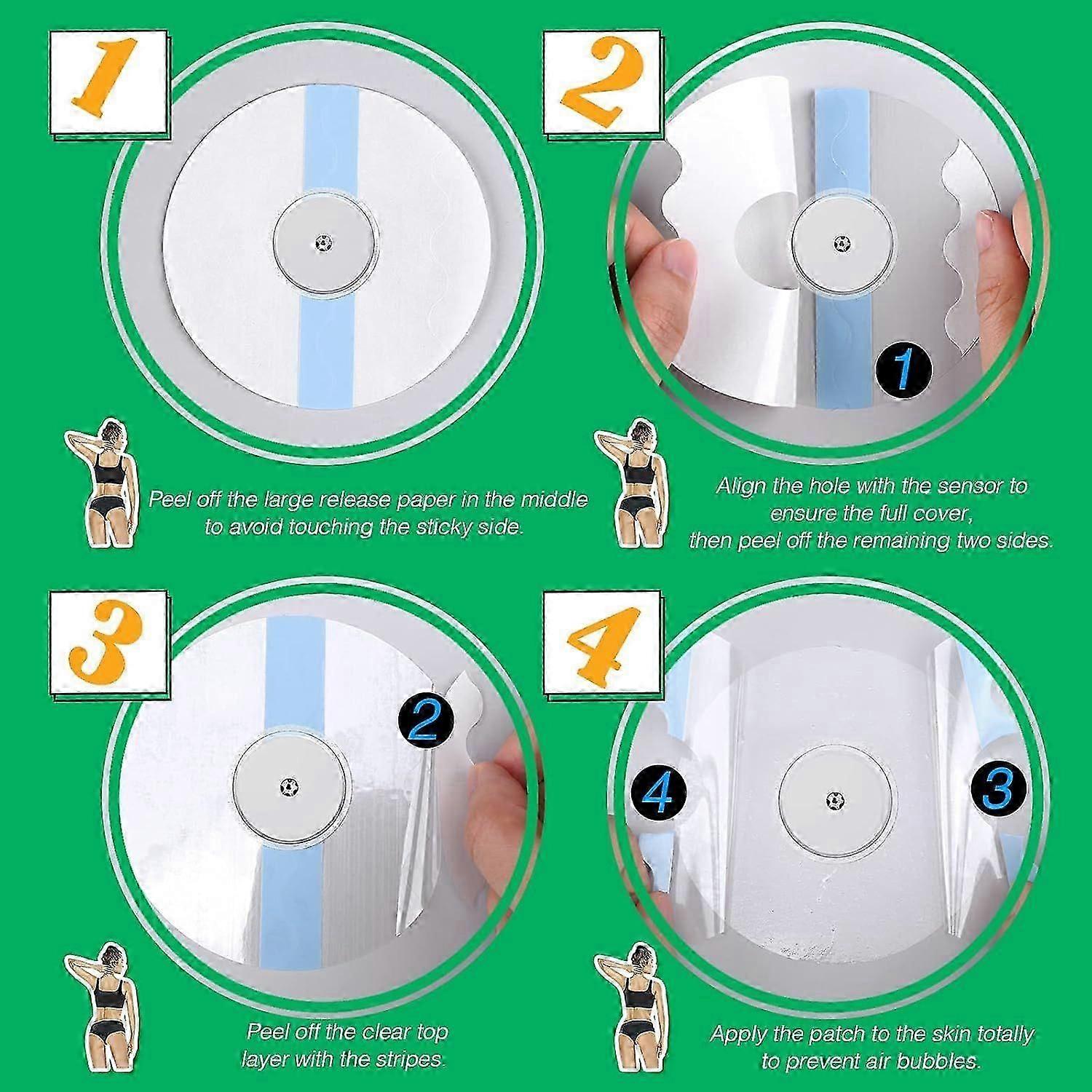 1

Peel off the large release paper in the middle to avoid touching the sticky side.

2

1

Align the hole with the sensor to ensure the full cover, then peel off the remaining two sides.

3

2

Peel off the clear top layer with the stripes.

4

4

3

Apply the patch to the skin totally to prevent air bubbles.