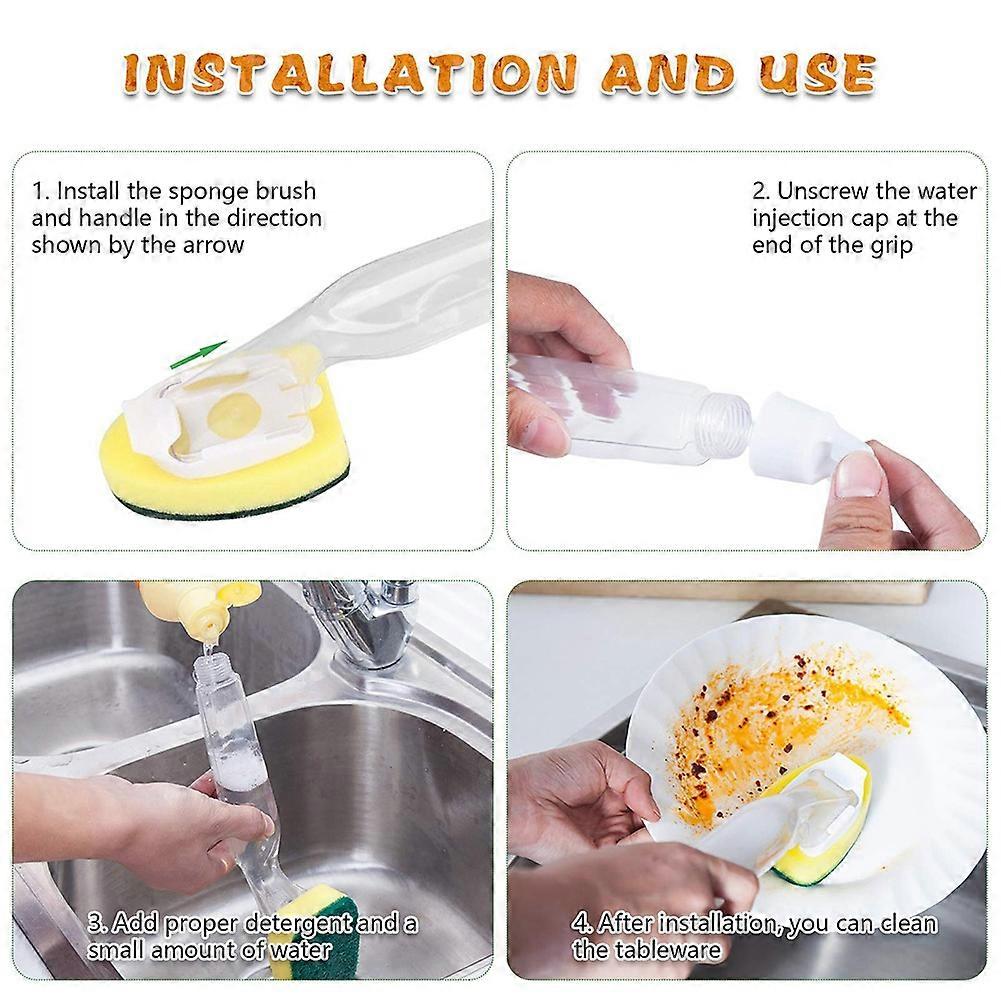 INSTALLATION AND USE

1. Install the sponge brush and handle in the direction shown by the arrow

2. Unscrew the water injection cap at the end of the grip

3. Add proper detergent and a small amount of water

4. After installation, you can clean the tableware