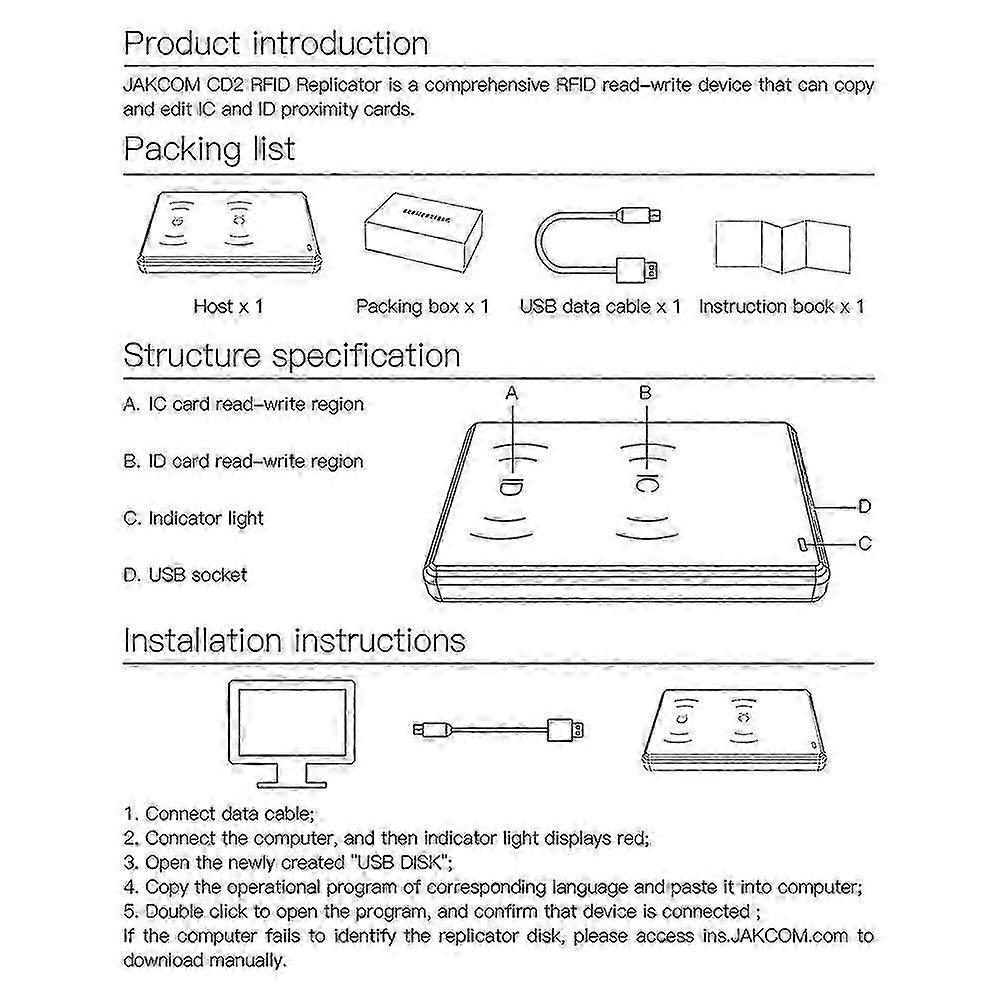 Product introduction

JAKCOM CD2 RFID Replicator is a comprehensive RFID read-write device that can copy and edit IC and ID proximity cards.

Packing list

Host x 1

Packing box x 1

USB data cable x 1

Instruction book x 1

Structure specification

A. IC card read-write region

B. ID card read-write region

C. Indicator light

D. USB socket

A

B

ID

IC

D

C

Installation instructions

1. Connect data cable;
2. Connect the computer, and then indicator light displays red;
3. Open the newly created "USB DISK";
4. Copy the operational program of corresponding language and paste it into computer;
5. Double click to open the program, and confirm that device is connected ;
If the computer fails to identify the replicator disk, please access ins.JAKCOM.com to download manually.