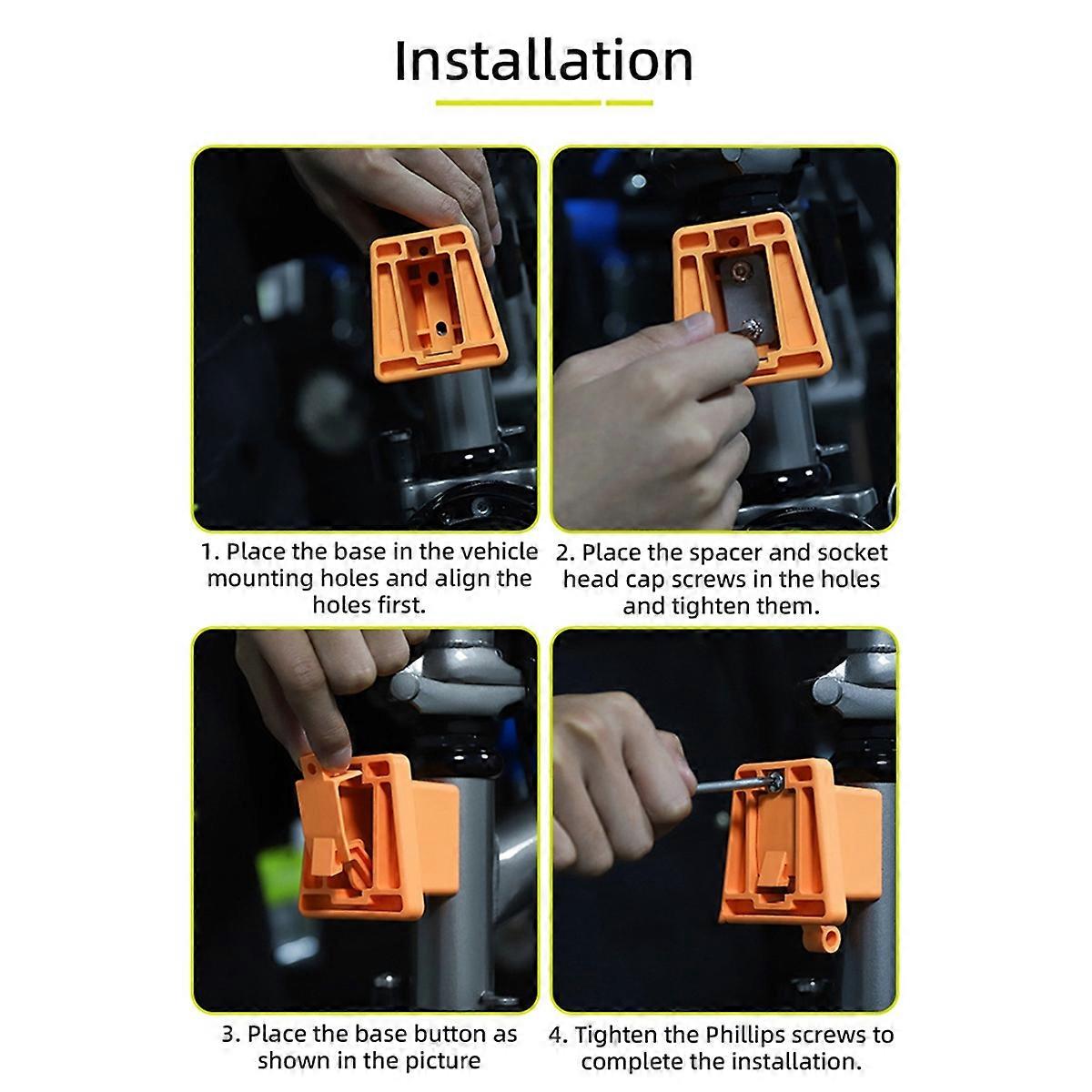 Installation

1. Place the base in the vehicle mounting holes and align the holes first.

2. Place the spacer and socket head cap screws in the holes and tighten them.

3. Place the base button as shown in the picture

4. Tighten the Phillips screws to complete the installation.