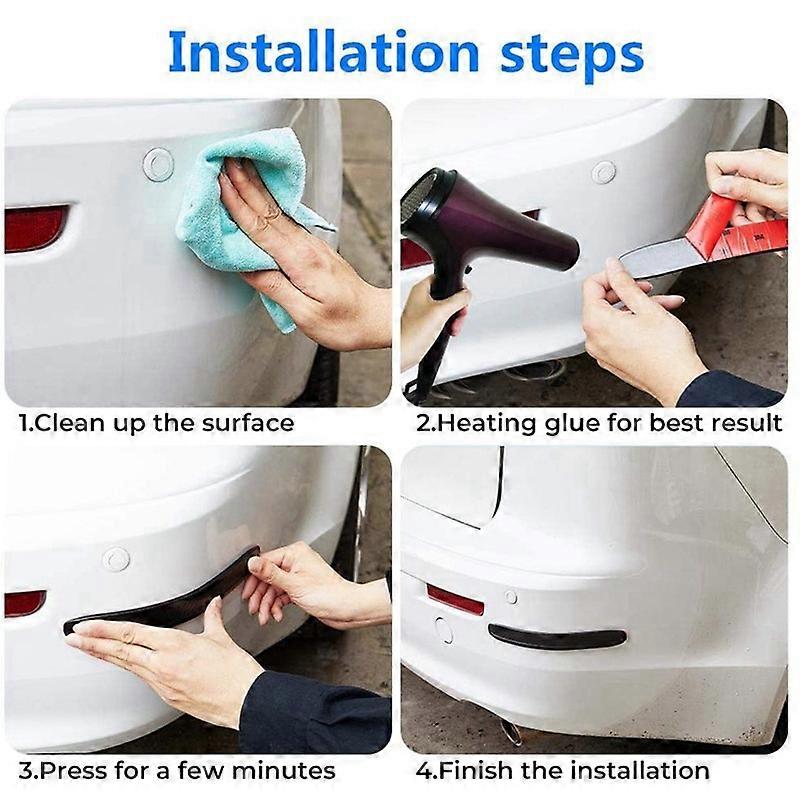 Installation steps

1.Clean up the surface

2.Heating glue for best result

3.Press for a few minutes

4.Finish the installation