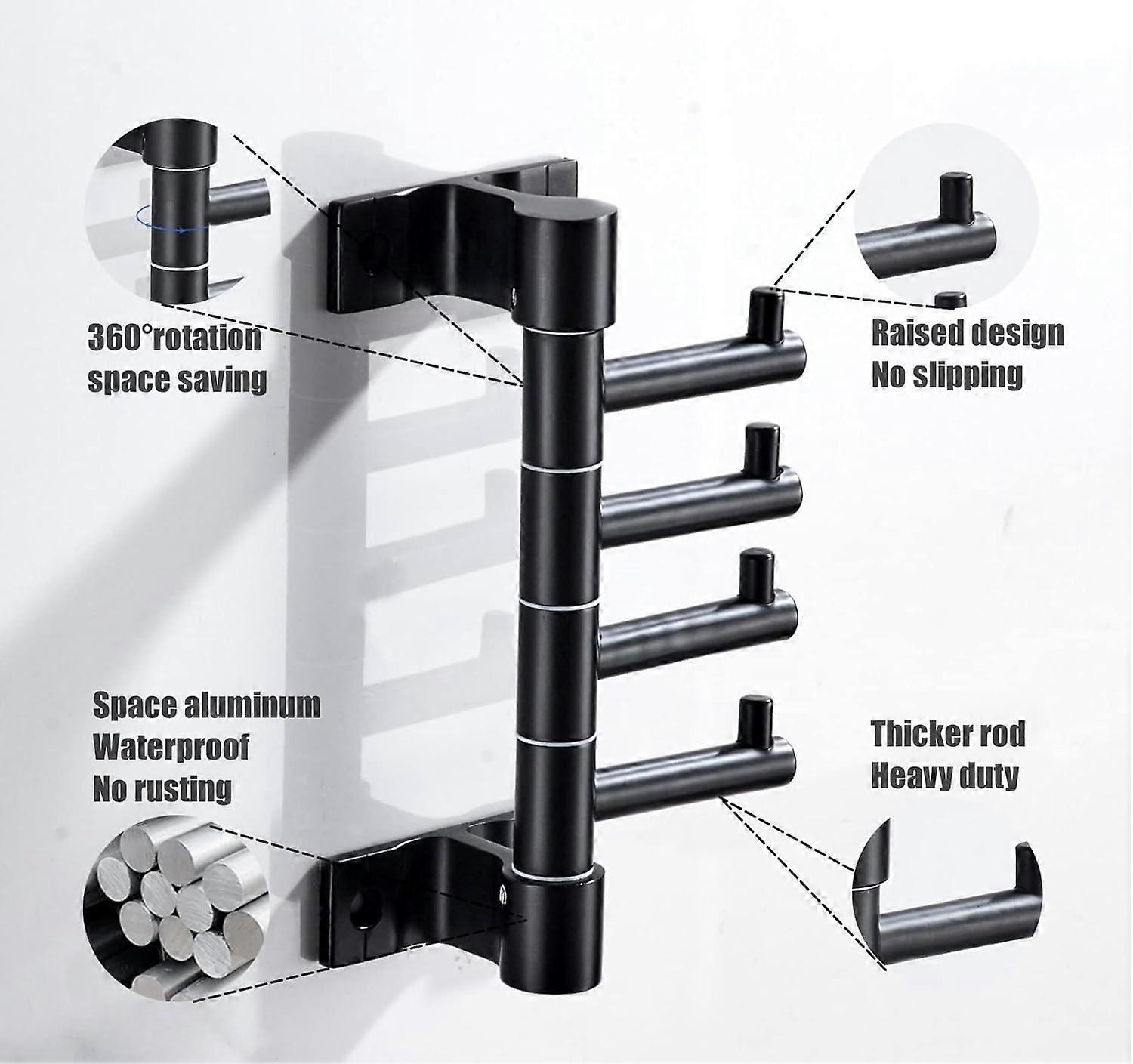 360°rotation
space saving

Raised design
No slipping

Space aluminum
Waterproof
No rusting

Thicker rod
Heavy duty