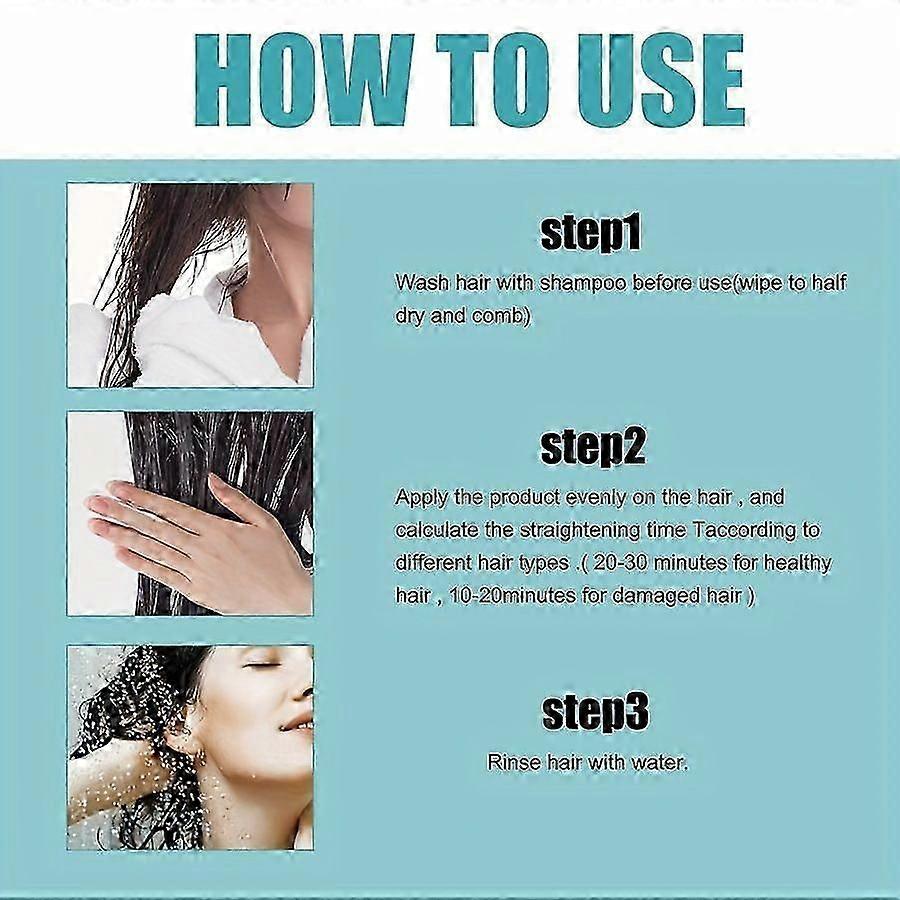 HOW TO USE

step1

Wash hair with shampoo before use(wipe to half dry and comb)

step2

Apply the product evenly on the hair , and calculate the straightening time Taccording to different hair types .( 20-30 minutes for healthy hair , 10-20minutes for damaged hair )

step3

Rinse hair with water.