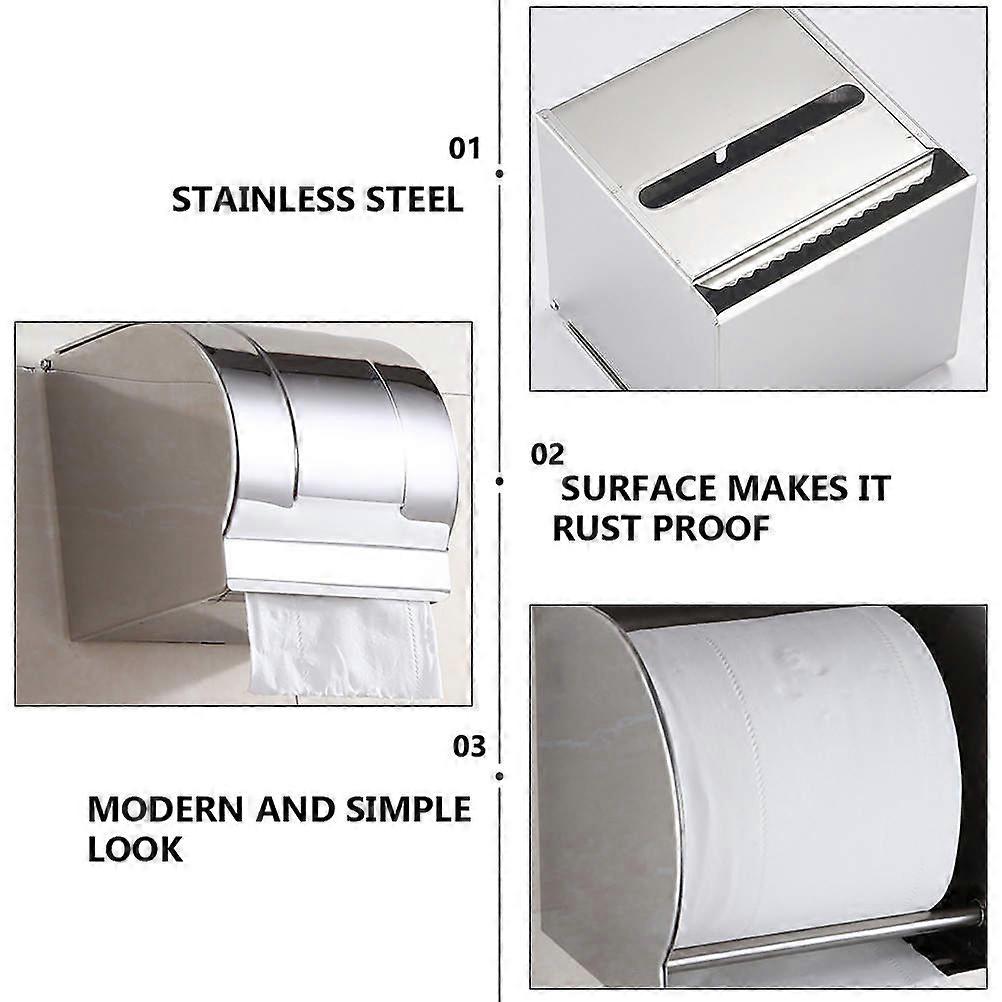 01

STAINLESS STEEL

02

SURFACE MAKES IT RUST PROOF

03

MODERN AND SIMPLE LOOK