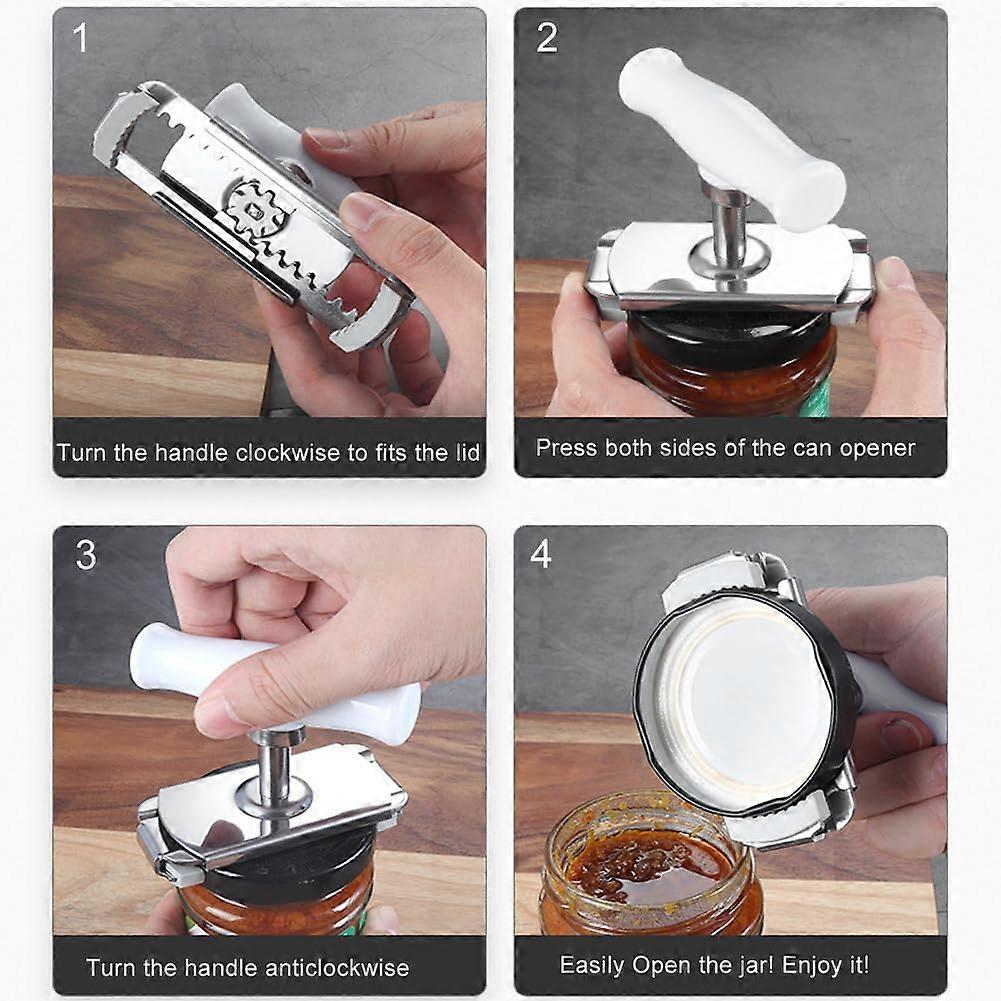 1

Turn the handle clockwise to fits the lid

2

Press both sides of the can opener

3

Turn the handle anticlockwise

4

Easily Open the jar! Enjoy it!