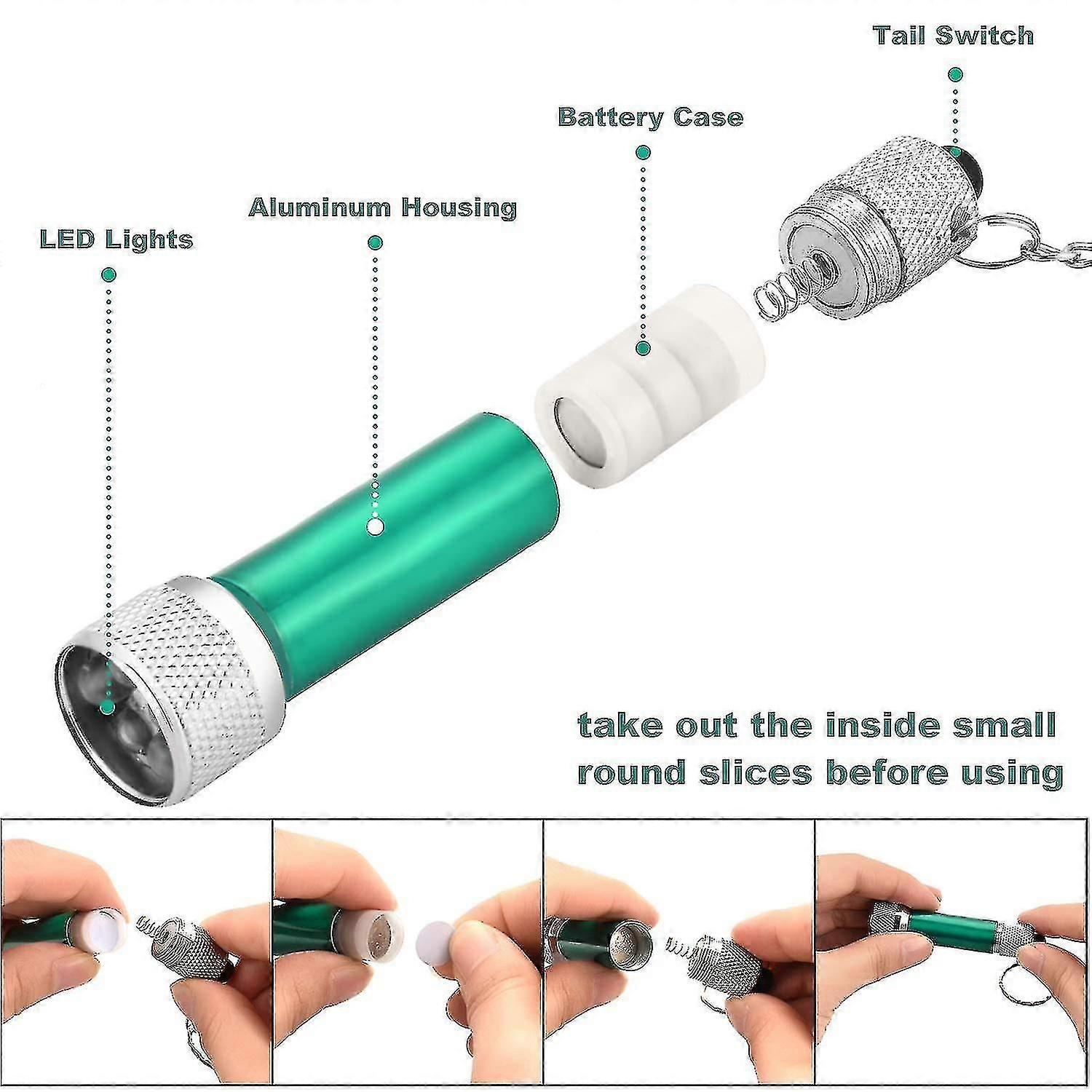 Tail Switch

Battery Case

Aluminum Housing

LED Lights

take out the inside small round slices before using