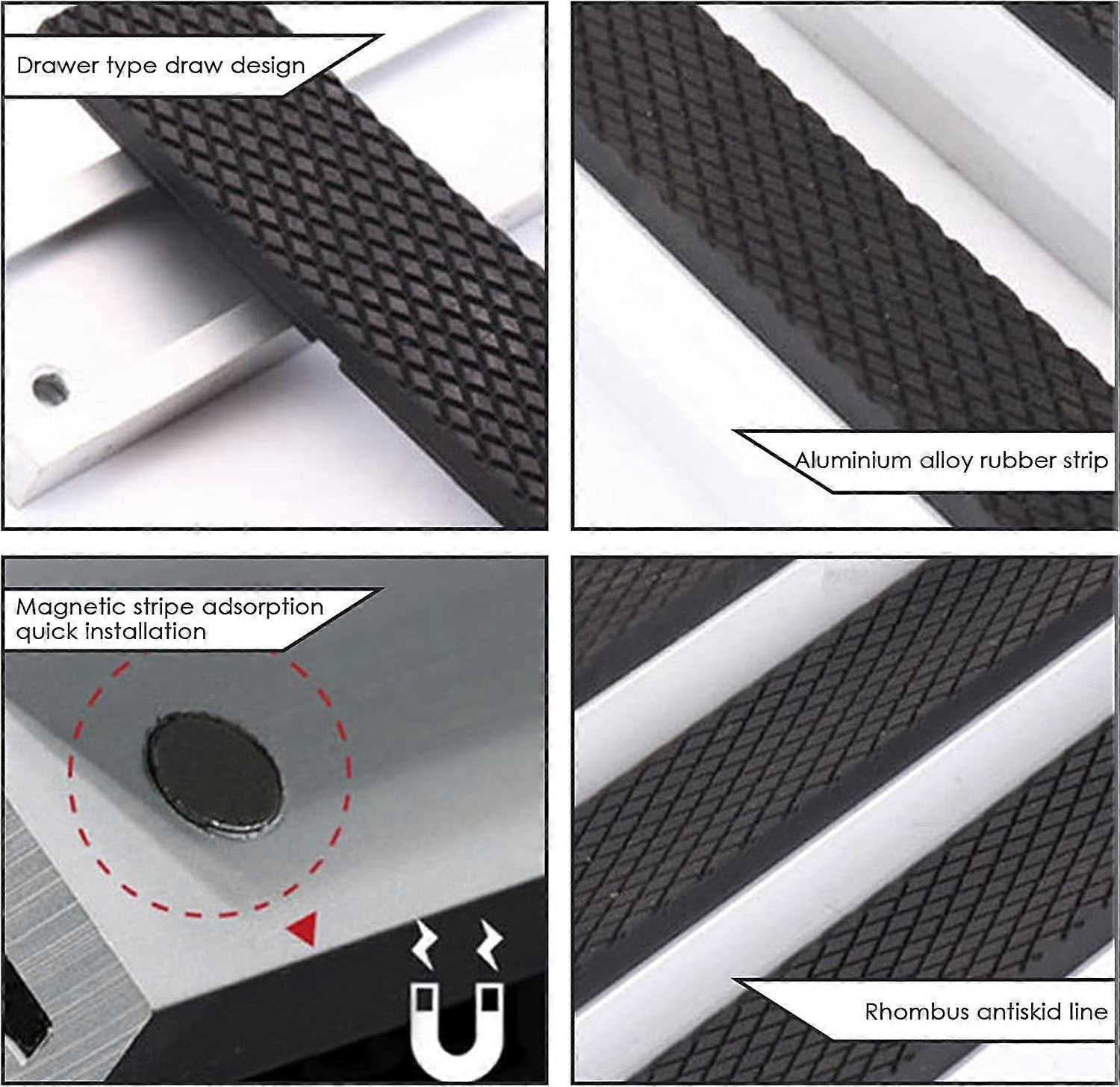 Drawer type draw design

Aluminium alloy rubber strip

Magnetic stripe adsorption quick installation

Rhombus antiskid line