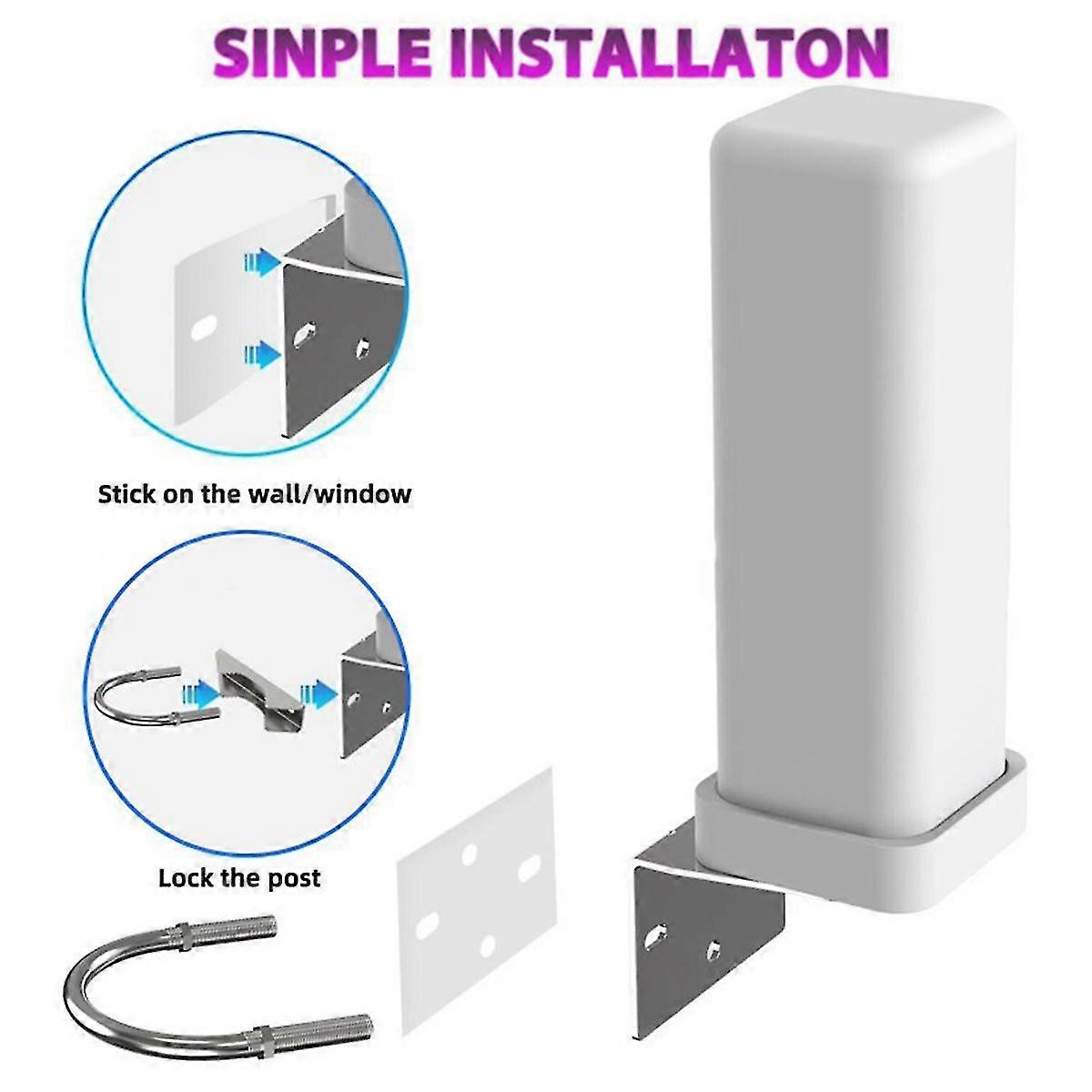 SINPLE INSTALLATON

Stick on the wall/window

Lock the post