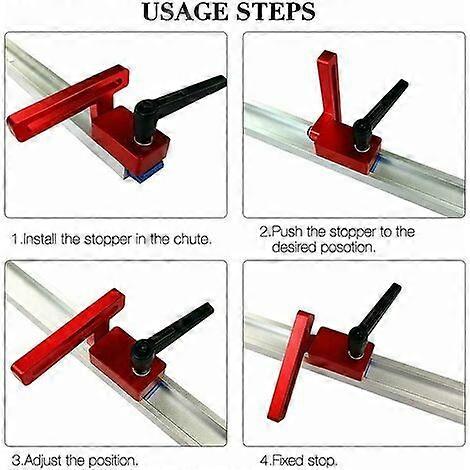 USAGE STEPS

1.Install the stopper in the chute.

2.Push the stopper to the desired posotion.

3.Adjust the position.

4.Fixed stop.