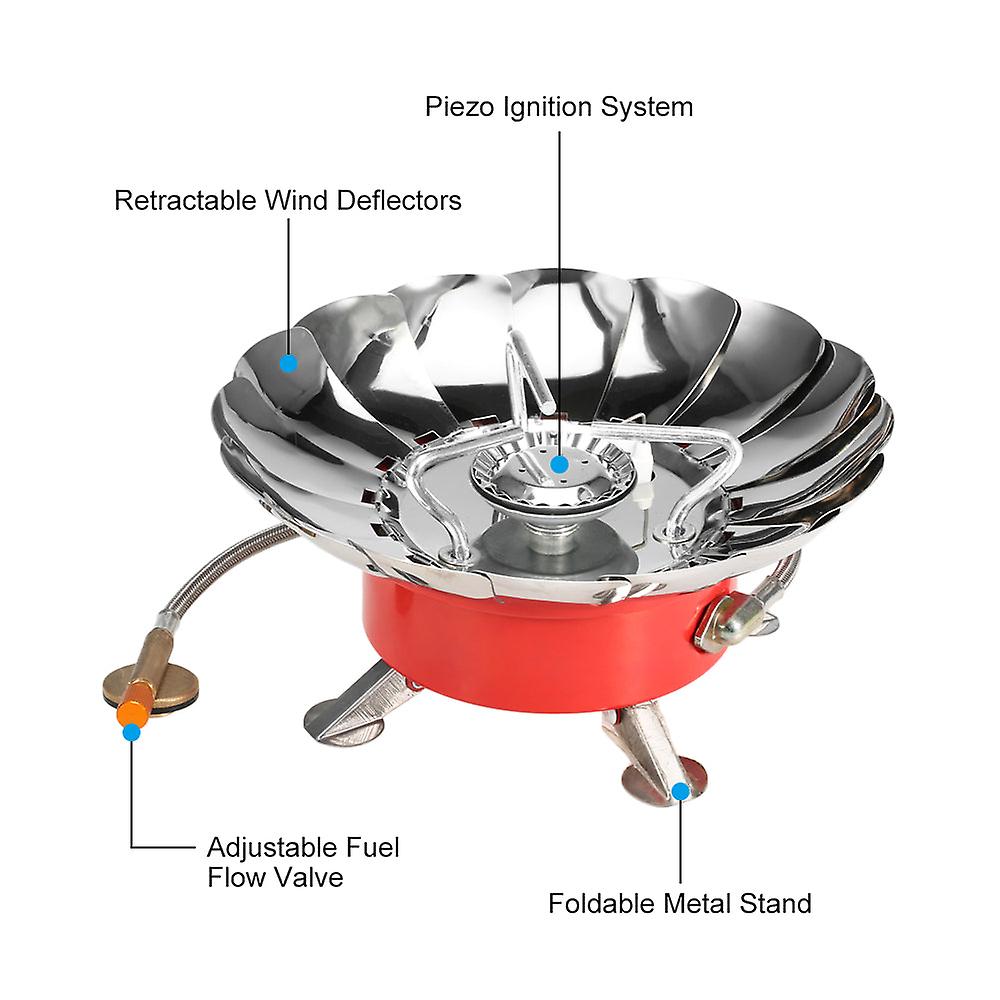 Piezo Ignition System

Retractable Wind Deflectors

Adjustable Fuel Flow Valve

Foldable Metal Stand