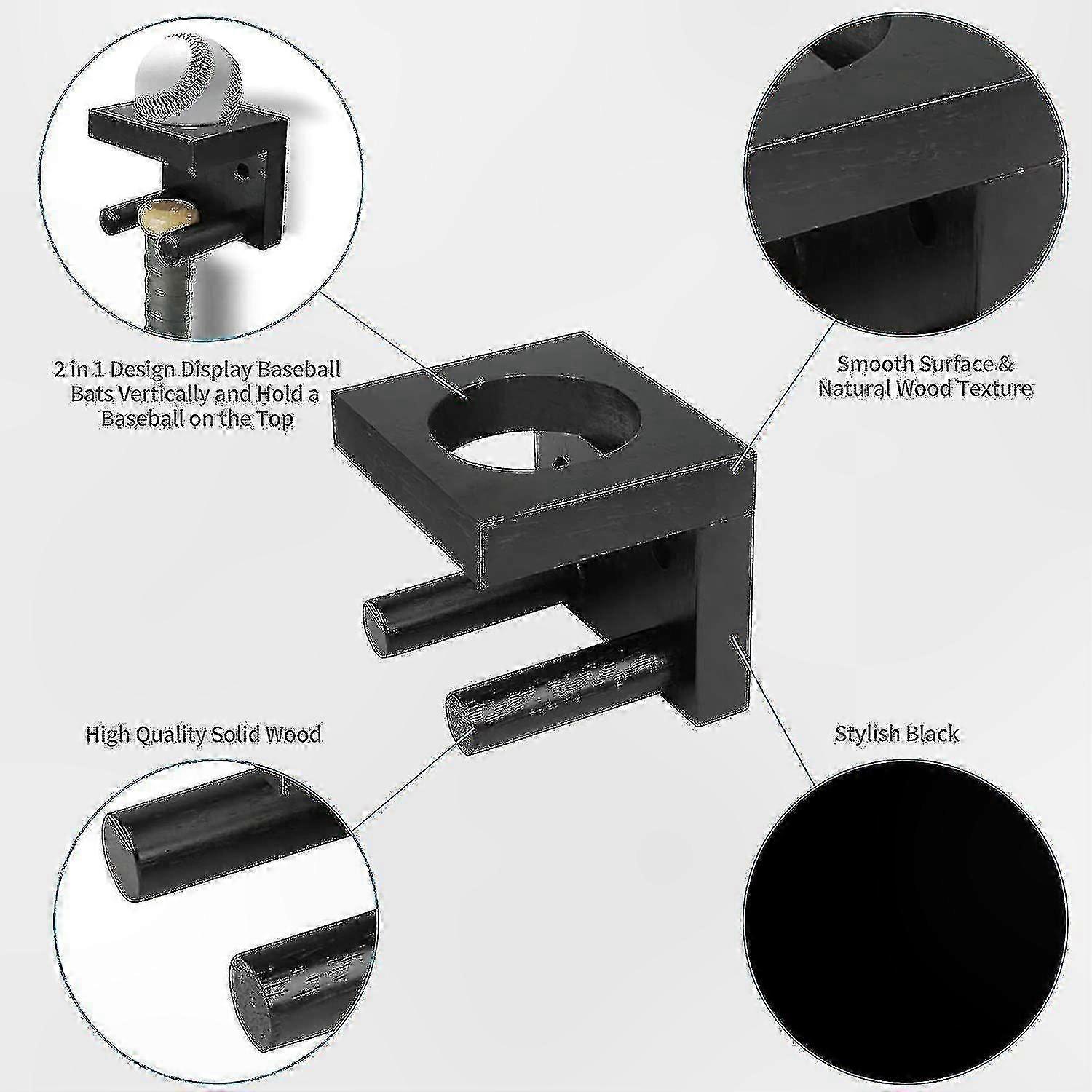 2 in 1 Design Display Baseball Bats Vertically and Hold a Baseball on the Top

Smooth Surface & Natural Wood Texture

High Quality Solid Wood

Stylish Black