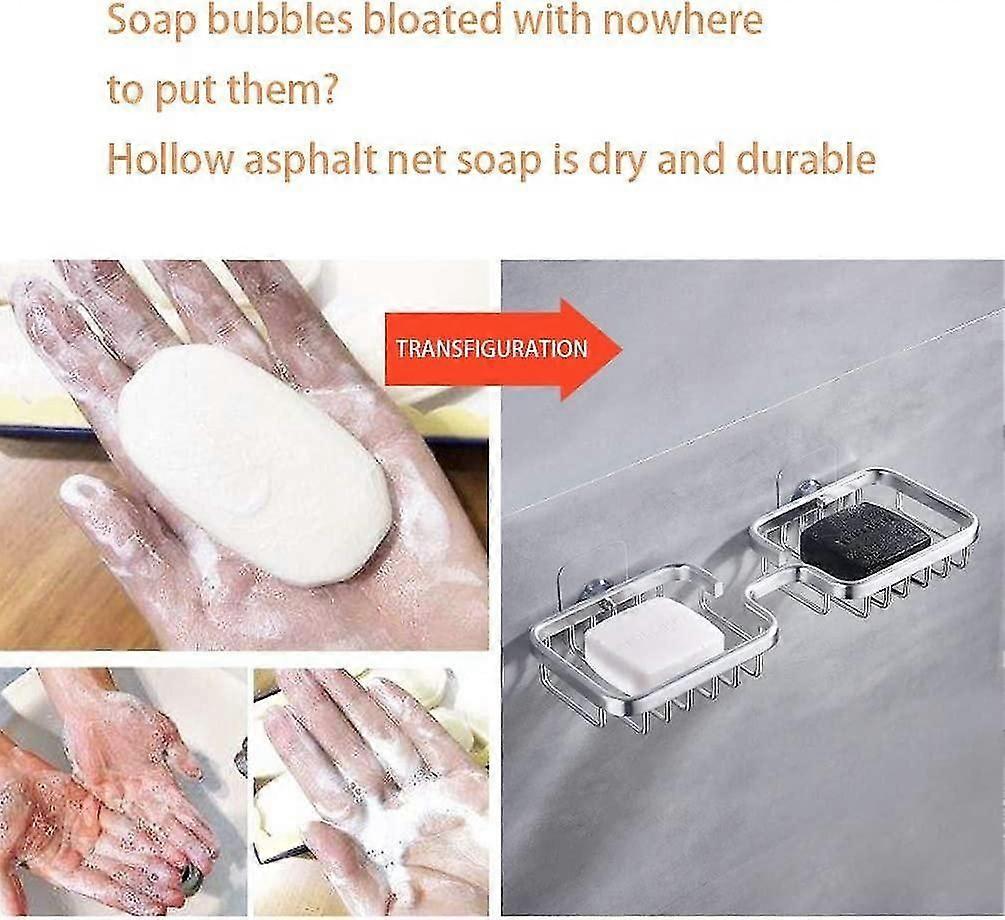 Soap bubbles bloated with nowhere to put them?

Hollow asphalt net soap is dry and durable

TRANSFIGURATION