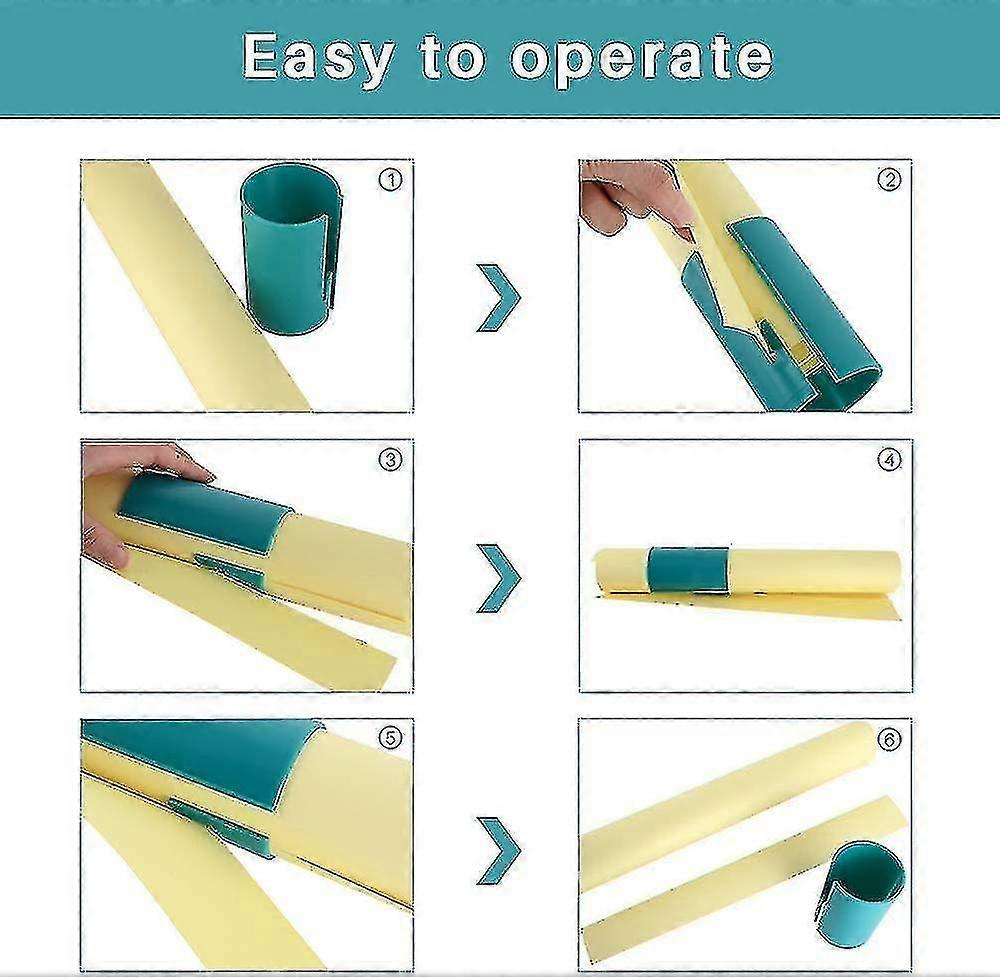 Easy to operate

①

②

③

④

⑤

⑥