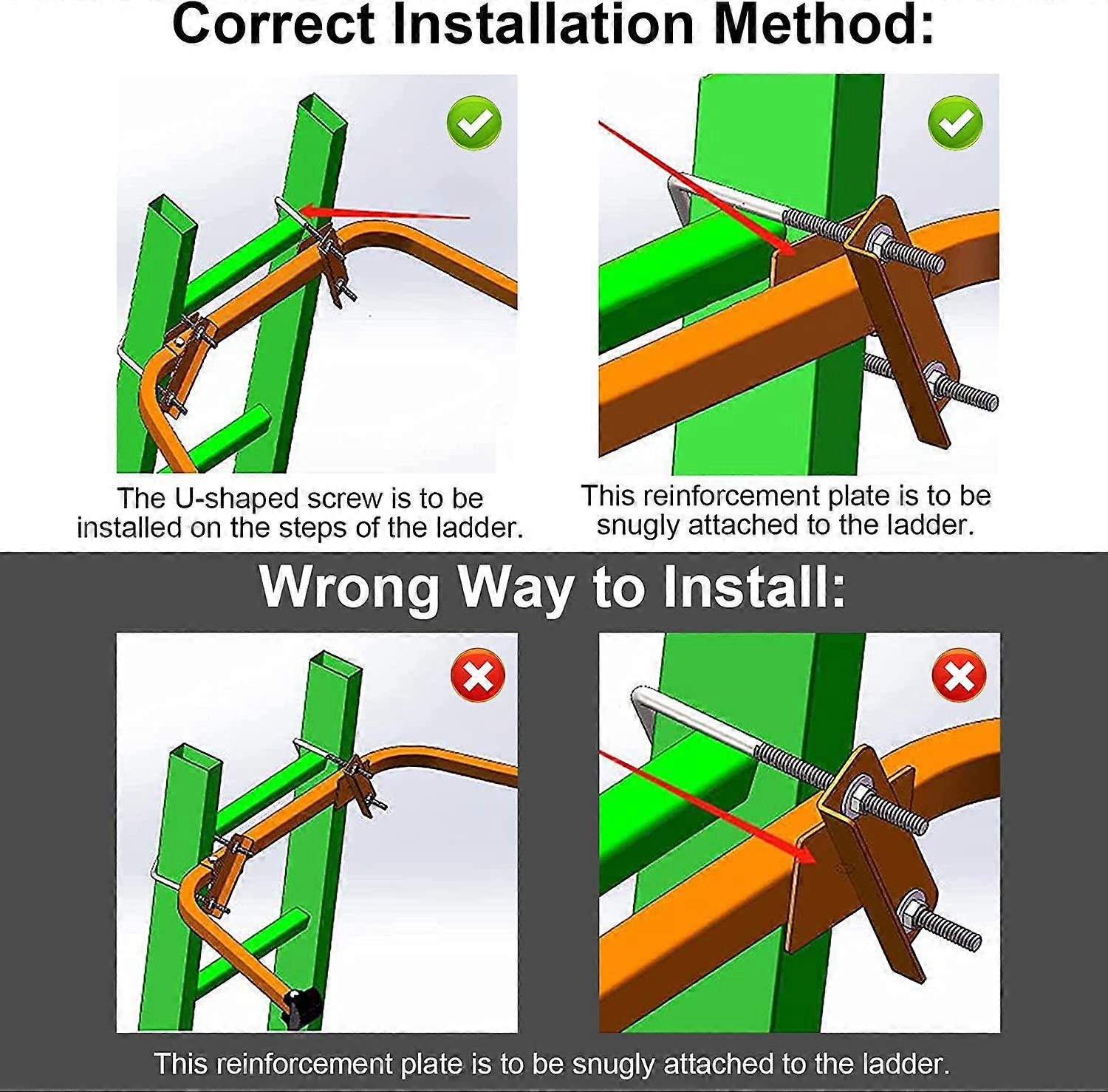 Correct Installation Method:

The U-shaped screw is to be installed on the steps of the ladder.

This reinforcement plate is to be snugly attached to the ladder.

Wrong Way to Install:

This reinforcement plate is to be snugly attached to the ladder.