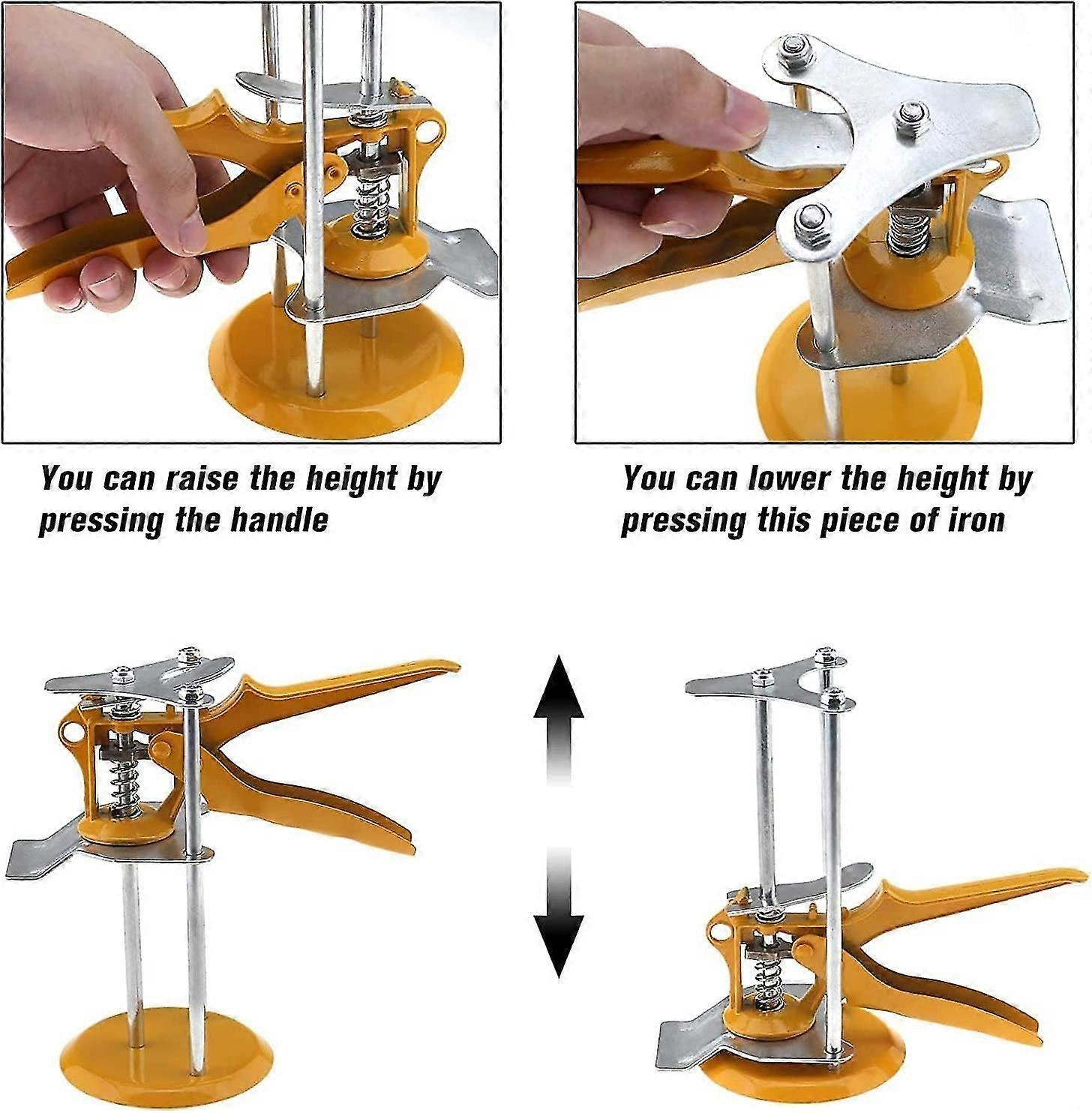 You can raise the height by pressing the handle

You can lower the height by pressing this piece of iron