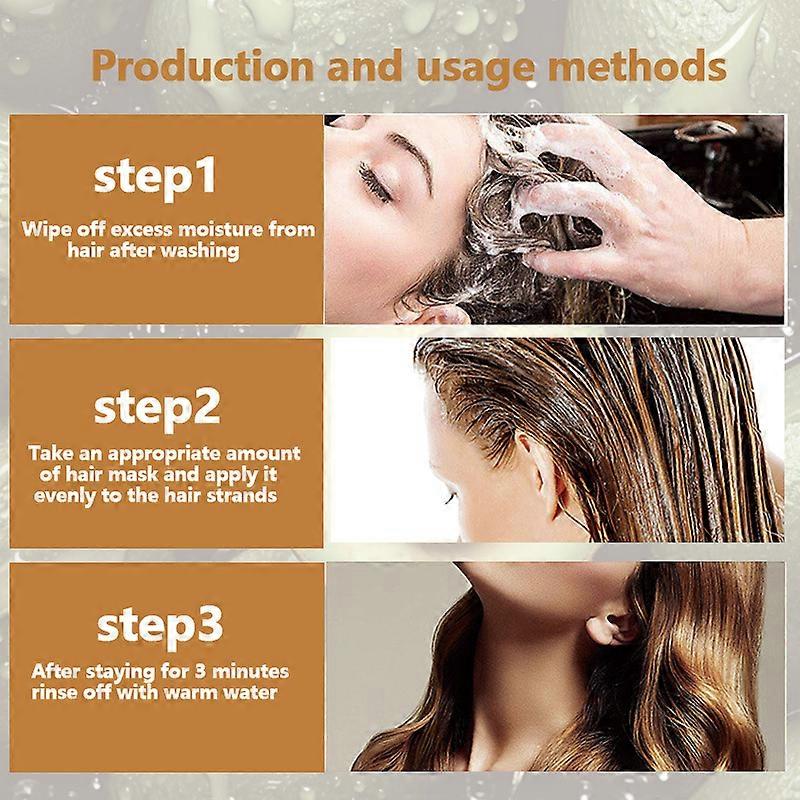 Production and usage methods

step1

Wipe off excess moisture from hair after washing

step2

Take an appropriate amount of hair mask and apply it evenly to the hair strands

step3

After staying for 3 minutes rinse off with warm water