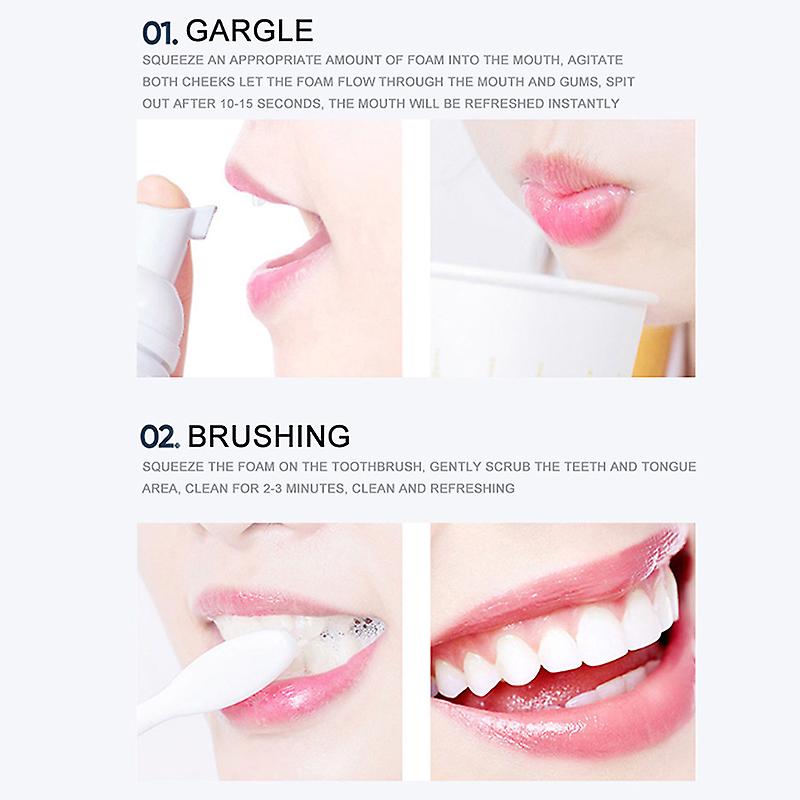 01. GARGLE

SQUEEZE AN APPROPRIATE AMOUNT OF FOAM INTO THE MOUTH, AGITATE BOTH CHEEKS LET THE FOAM FLOW THROUGH THE MOUTH AND GUMS, SPIT OUT AFTER 10-15 SECONDS, THE MOUTH WILL BE REFRESHED INSTANTLY

02. BRUSHING

SQUEEZE THE FOAM ON THE TOOTHBRUSH, GENTLY SCRUB THE TEETH AND TONGUE AREA, CLEAN FOR 2-3 MINUTES, CLEAN AND REFRESHING