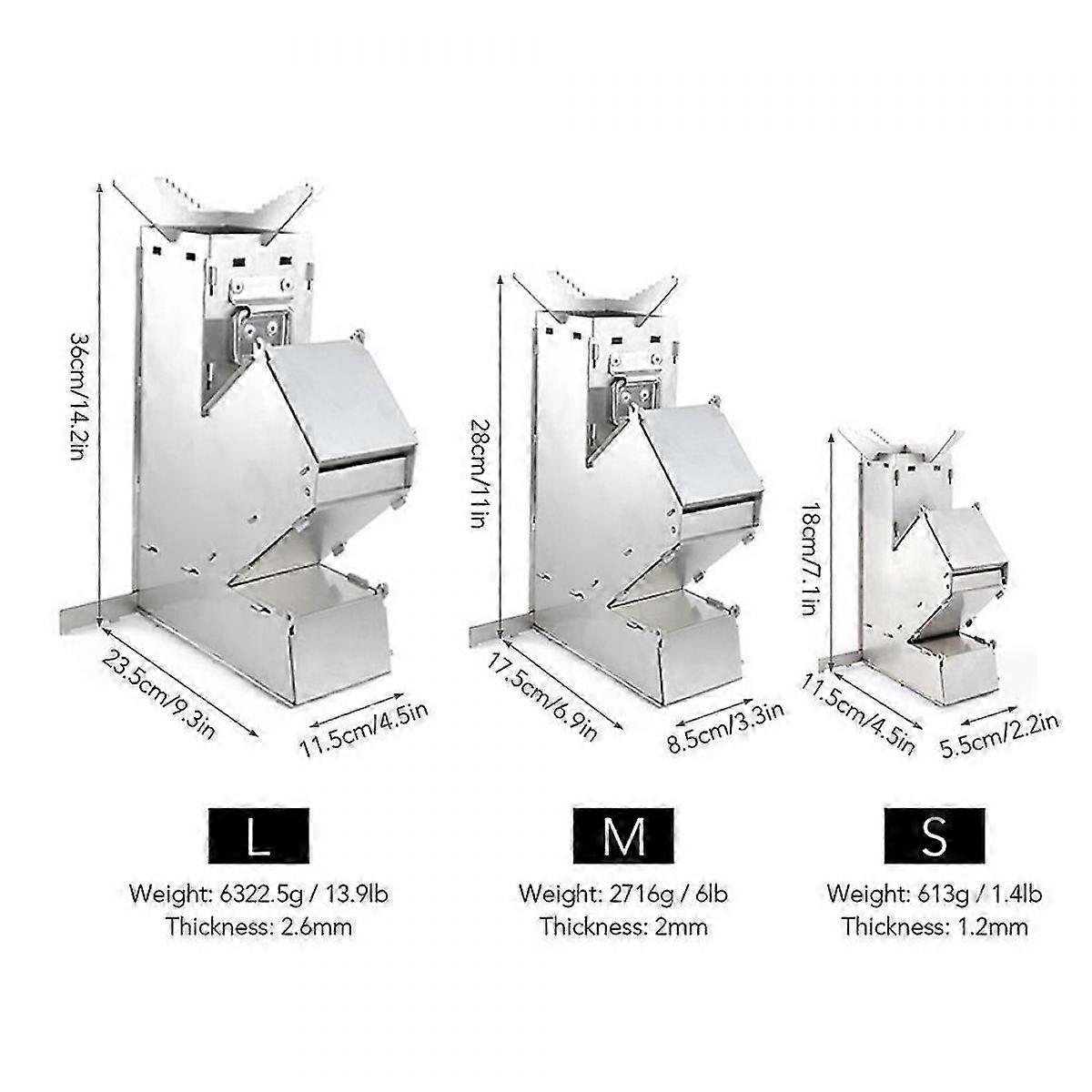 36cm/14.2in

23.5cm/9.3in

11.5cm/4.5in

28cm/11in

17.5cm/6.9in

8.5cm/3.3in

18cm/7.1in

11.5cm/4.5in

5.5cm/2.2in

L

Weight: 6322.5g / 13.9lb
Thickness: 2.6mm

M

Weight: 2716g / 6lb
Thickness: 2mm

S

Weight: 613g / 1.4lb
Thickness: 1.2mm