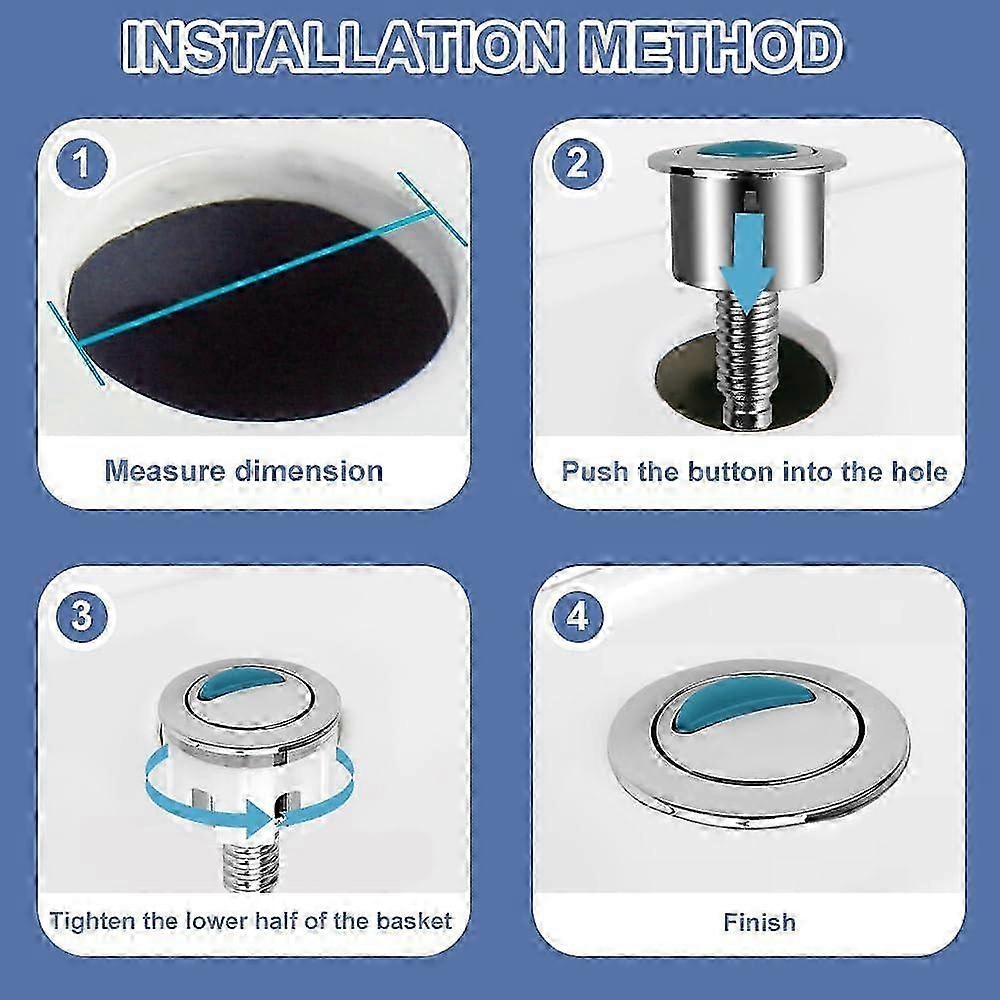 INSTALLATION METHOD

1

Measure dimension

2

Push the button into the hole

3

Tighten the lower half of the basket

4

Finish