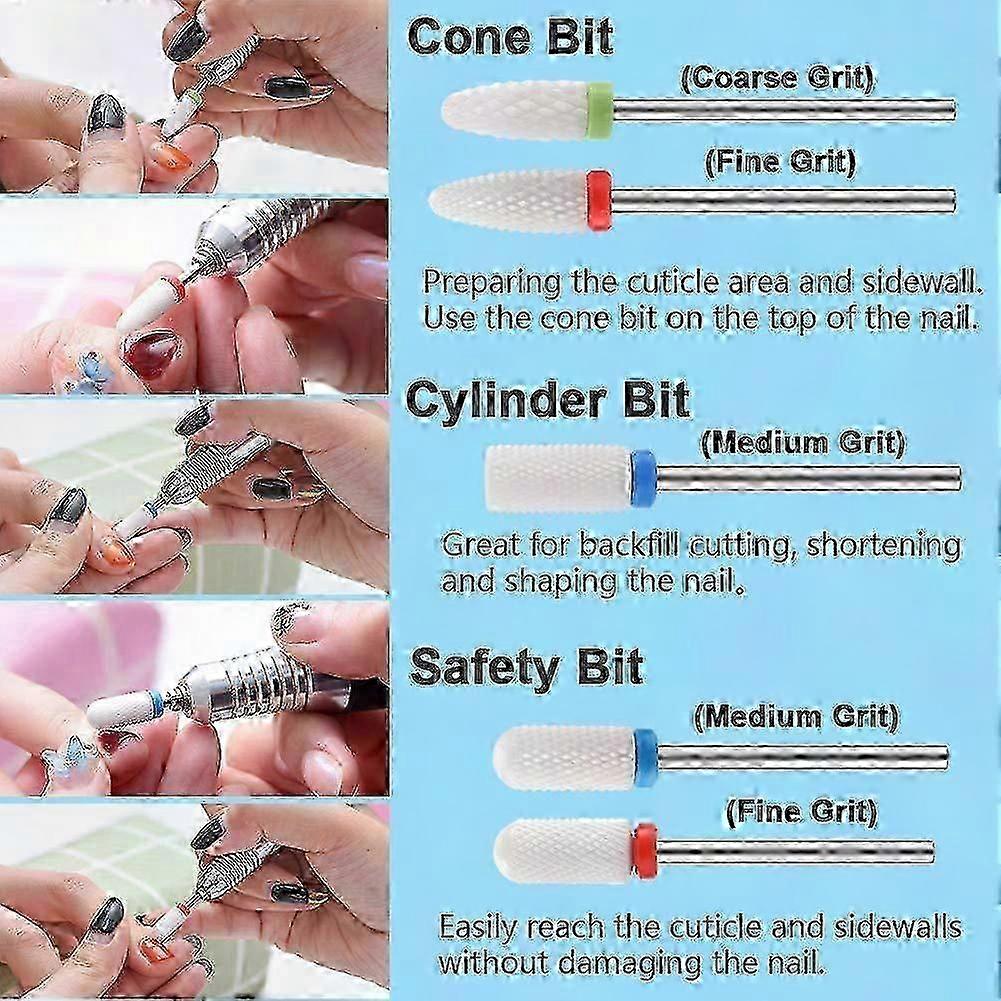 Cone Bit

(Coarse Grit)

(Fine Grit)

Preparing the cuticle area and sidewall. Use the cone bit on the top of the nail.

Cylinder Bit

(Medium Grit)

Great for backfill cutting, shortening and shaping the nail.

Safety Bit

(Medium Grit)

(Fine Grit)

Easily reach the cuticle and sidewalls without damaging the nail.