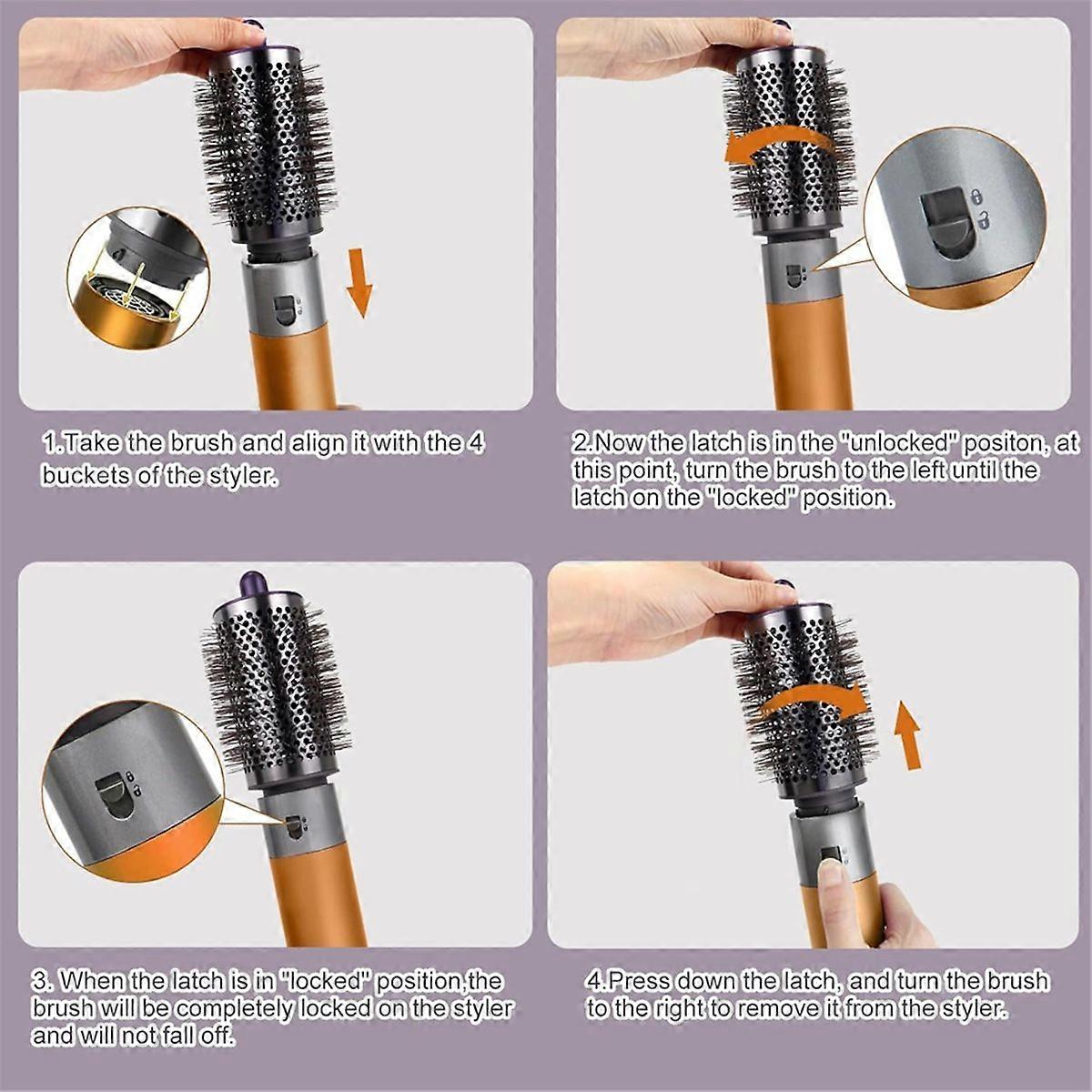 1.Take the brush and align it with the 4 buckets of the styler.

2.Now the latch is in the "unlocked" positon, at this point, turn the brush to the left until the latch on the "locked" position.

3. When the latch is in "locked" position,the brush will be completely locked on the styler and will not fall off.

4.Press down the latch, and turn the brush to the right to remove it from the styler.