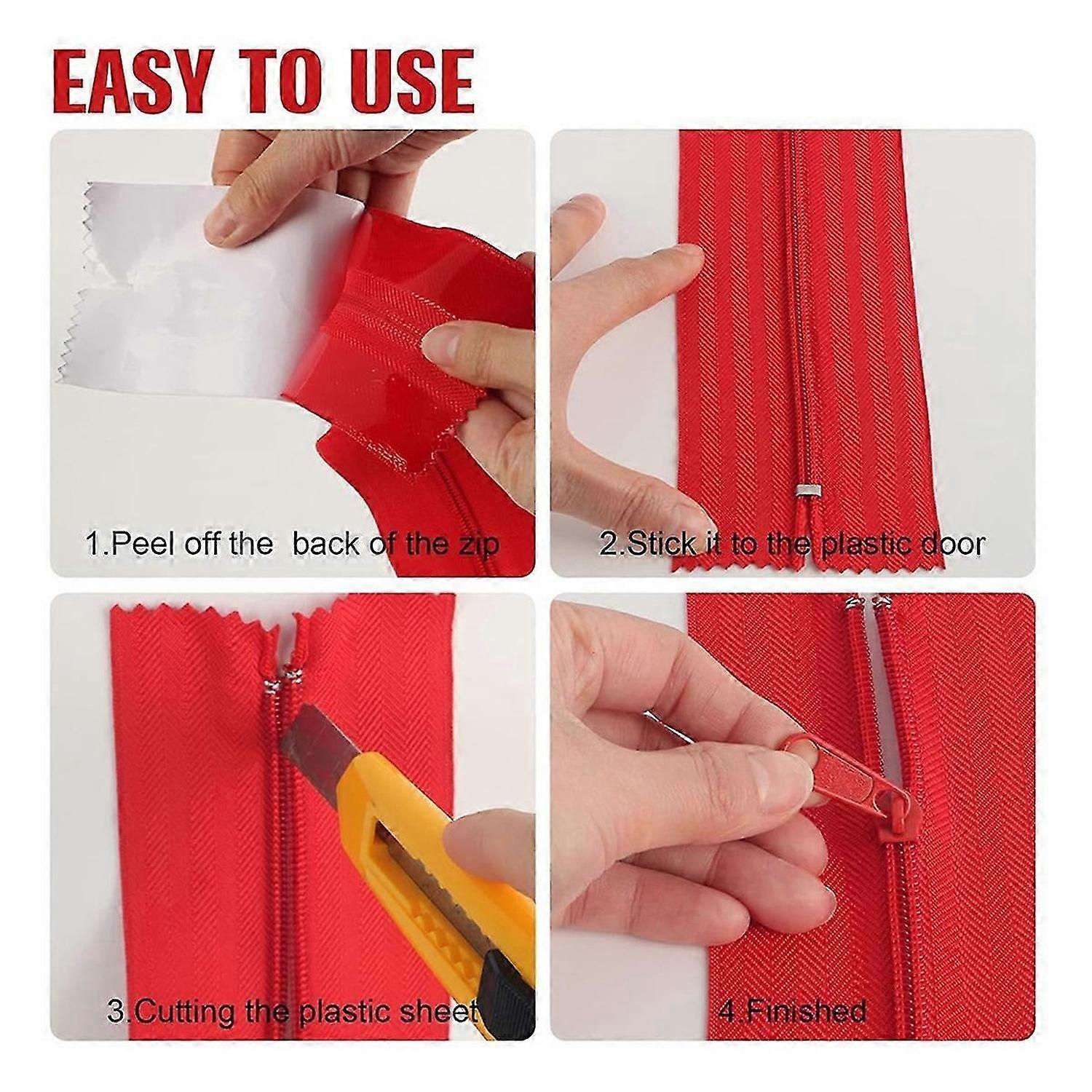 EASY TO USE

1.Peel off the  back of the zip

2.Stick it to the plastic door

3.Cutting the plastic sheet

4.Finished