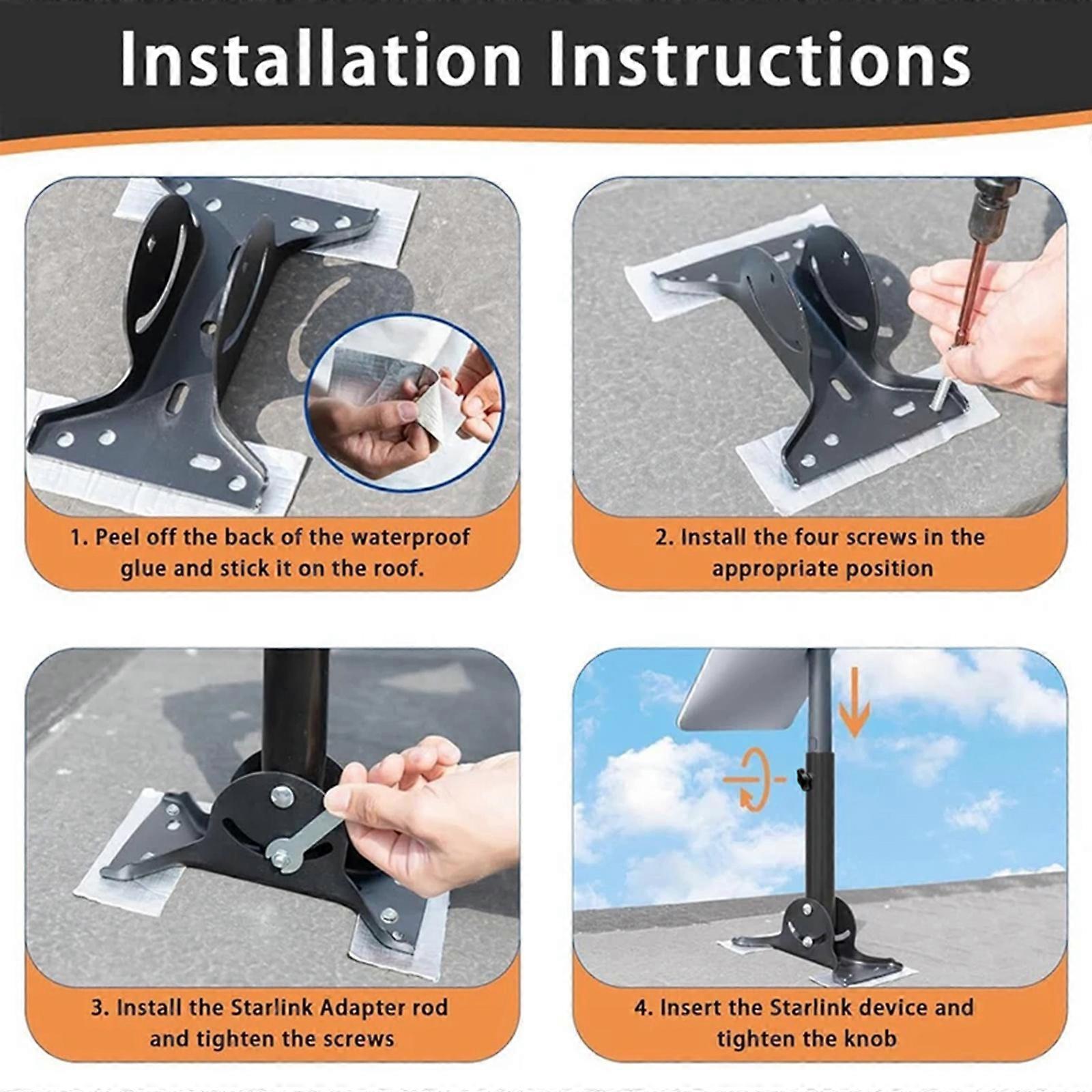 Installation Instructions

1. Peel off the back of the waterproof glue and stick it on the roof.

2. Install the four screws in the appropriate position

3. Install the Starlink Adapter rod and tighten the screws

4. Insert the Starlink device and tighten the knob