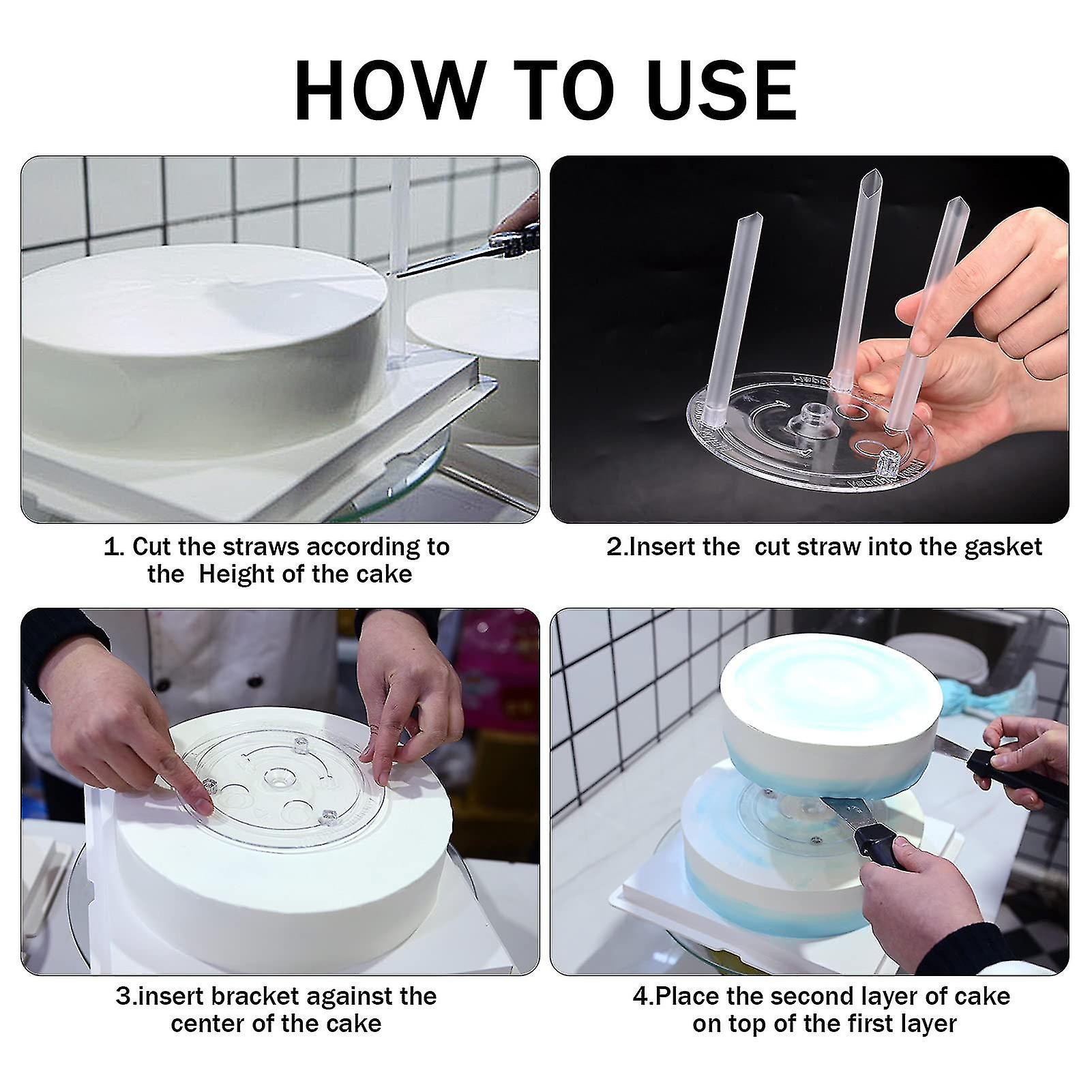 HOW TO USE

1. Cut the straws according to the Height of the cake

2.Insert the cut straw into the gasket

3.insert bracket against the center of the cake

4.Place the second layer of cake on top of the first layer