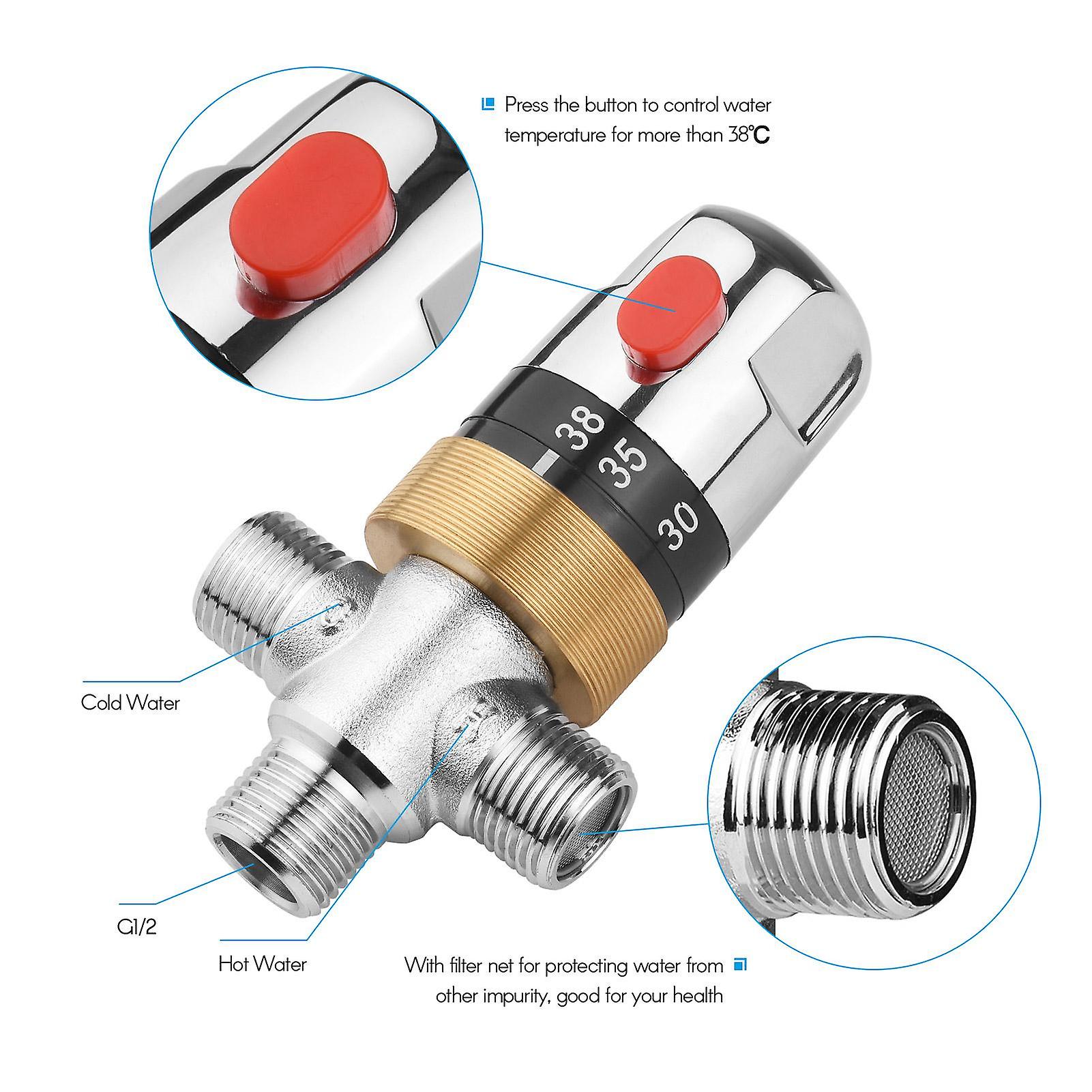 Press the button to control water temperature for more than 38℃

38
35
30

Cold Water

G1/2

Hot Water

With filter net for protecting water from other impurity, good for your health