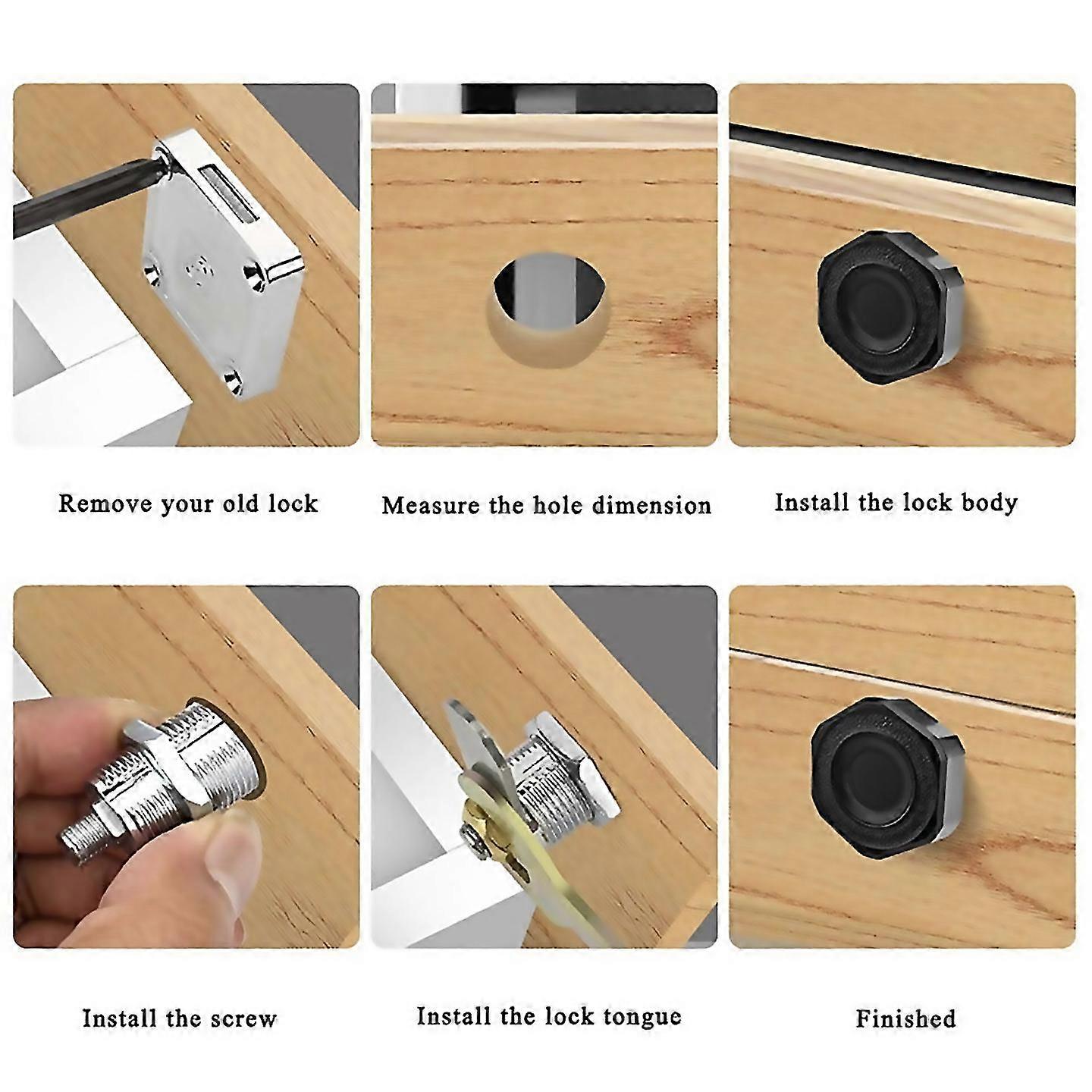 Remove your old lock

Measure the hole dimension

Install the lock body

Install the screw

Install the lock tongue

Finished