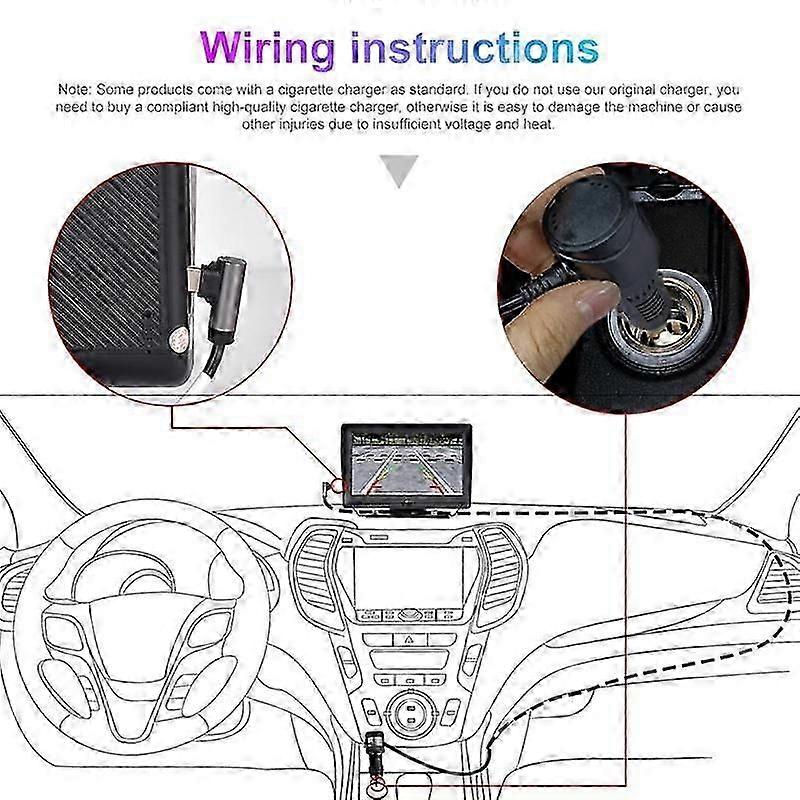 Wiring instructions

Note: Some products come with a cigarette charger as standard. If you do not use our original charger, you need to buy a compliant high-quality cigarette charger, otherwise it is easy to damage the machine or cause other injuries due to insufficient voltage and heat.