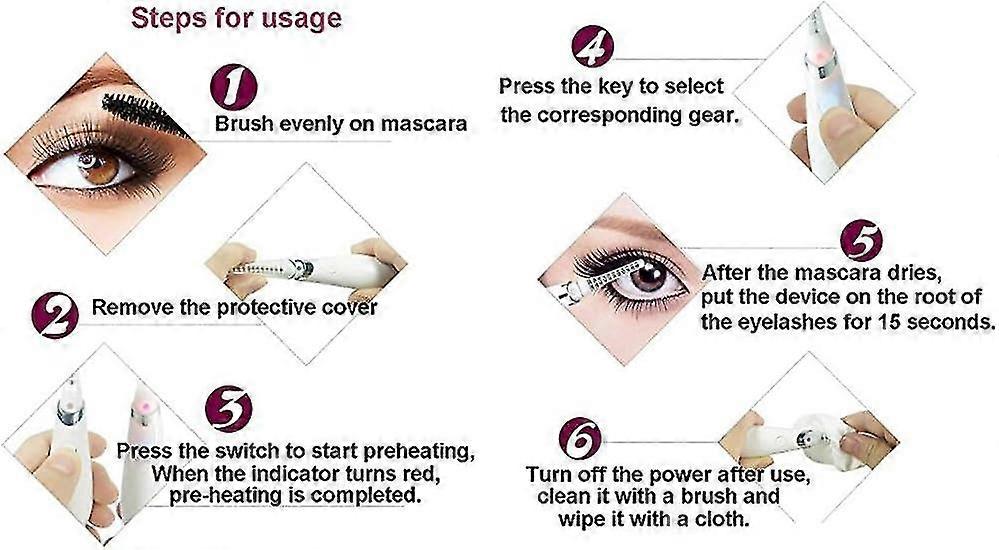 Steps for usage

1
Brush evenly on mascara

2
Remove the protective cover

3
Press the switch to start preheating, When the indicator turns red, pre-heating is completed.

4
Press the key to select the corresponding gear.

5
After the mascara dries, put the device on the root of the eyelashes for 15 seconds.

6
Turn off the power after use, clean it with a brush and wipe it with a cloth.