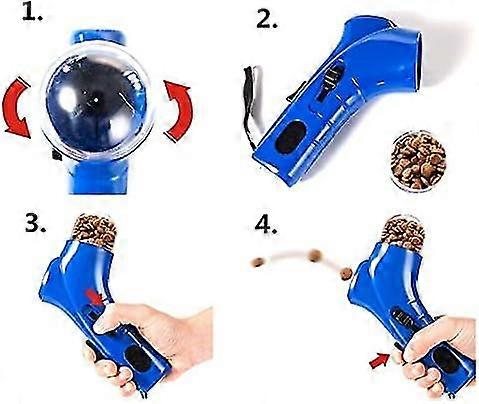 1.

2.

3.

4.