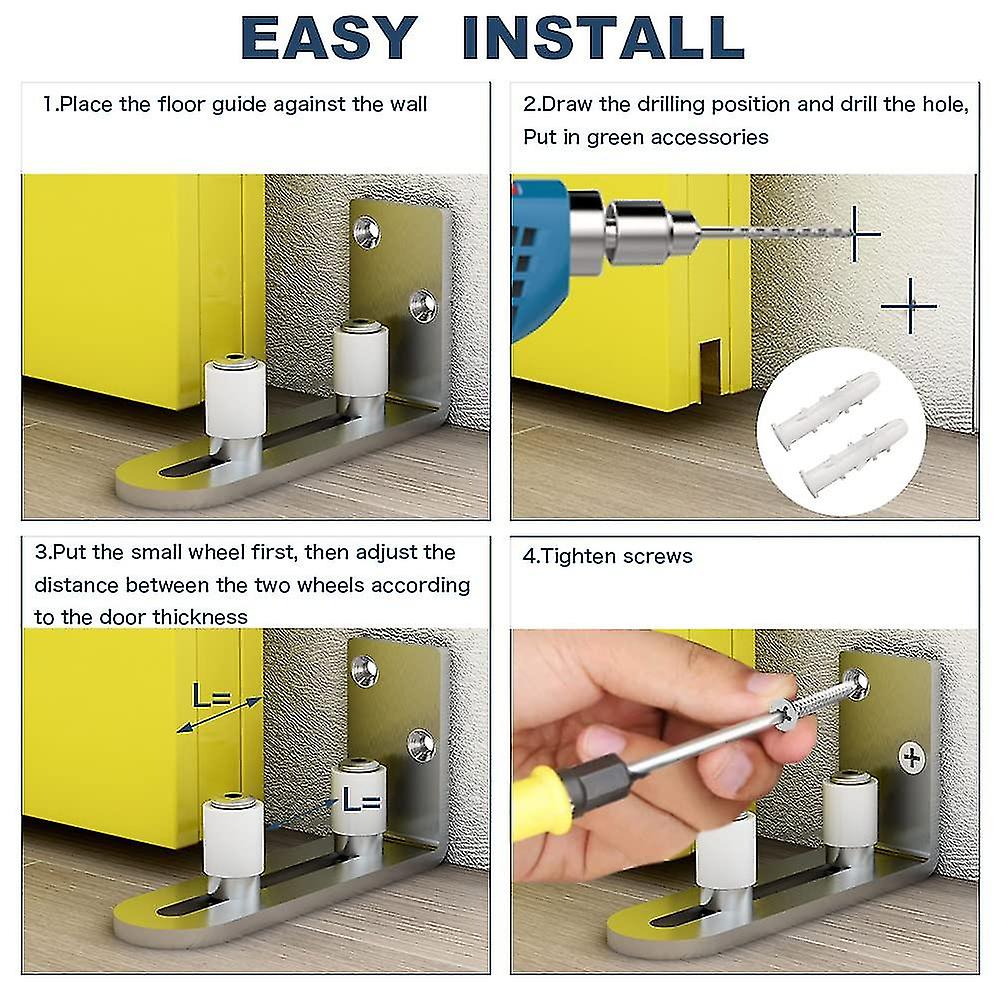 EASY INSTALL

1.Place the floor guide against the wall

2.Draw the drilling position and drill the hole, Put in green accessories

3.Put the small wheel first, then adjust the distance between the two wheels according to the door thickness

L=

L=

4.Tighten screws