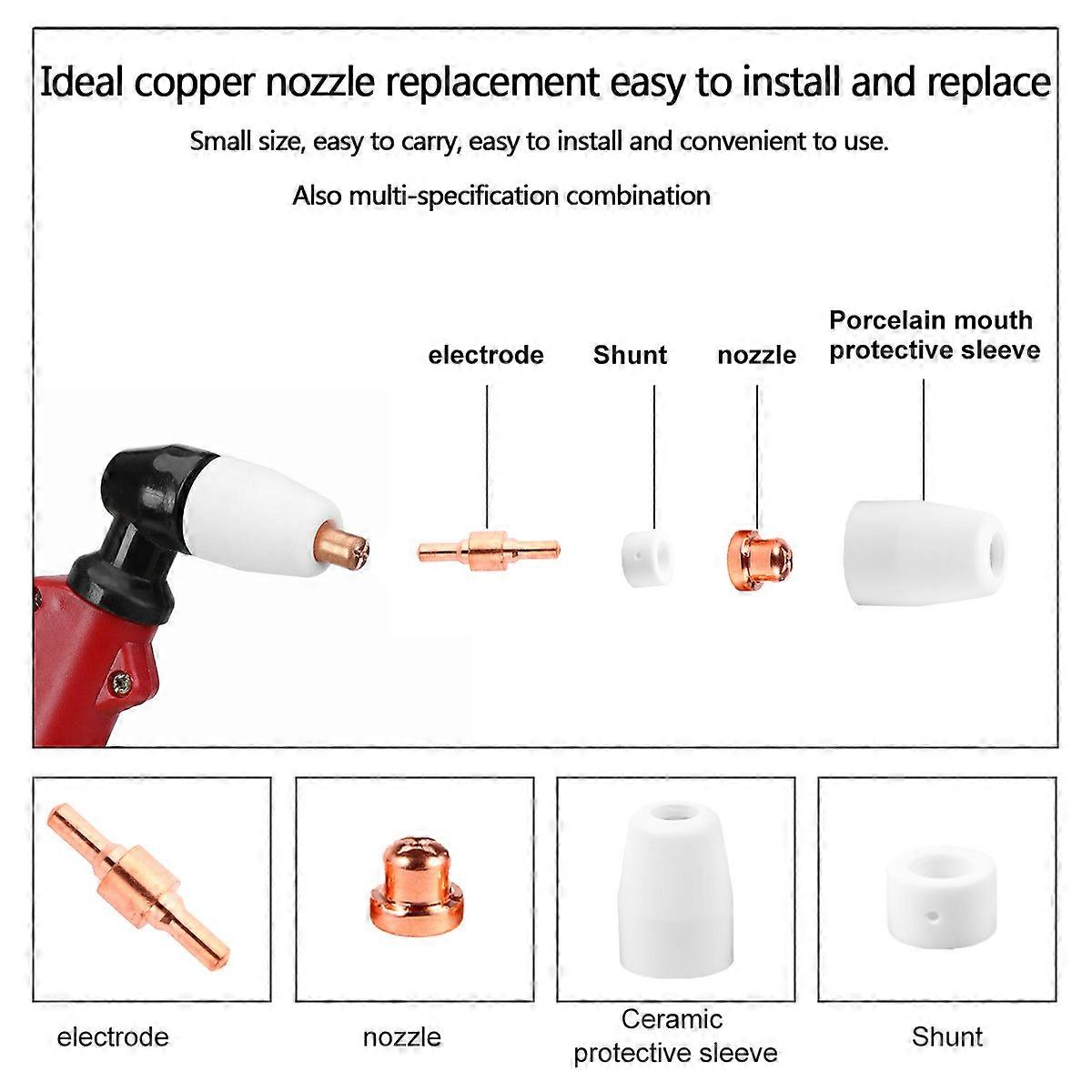 Ideal copper nozzle replacement easy to install and replace

Small size, easy to carry, easy to install and convenient to use.

Also multi-specification combination

electrode

Shunt

nozzle

Porcelain mouth protective sleeve

electrode

nozzle

Ceramic protective sleeve

Shunt