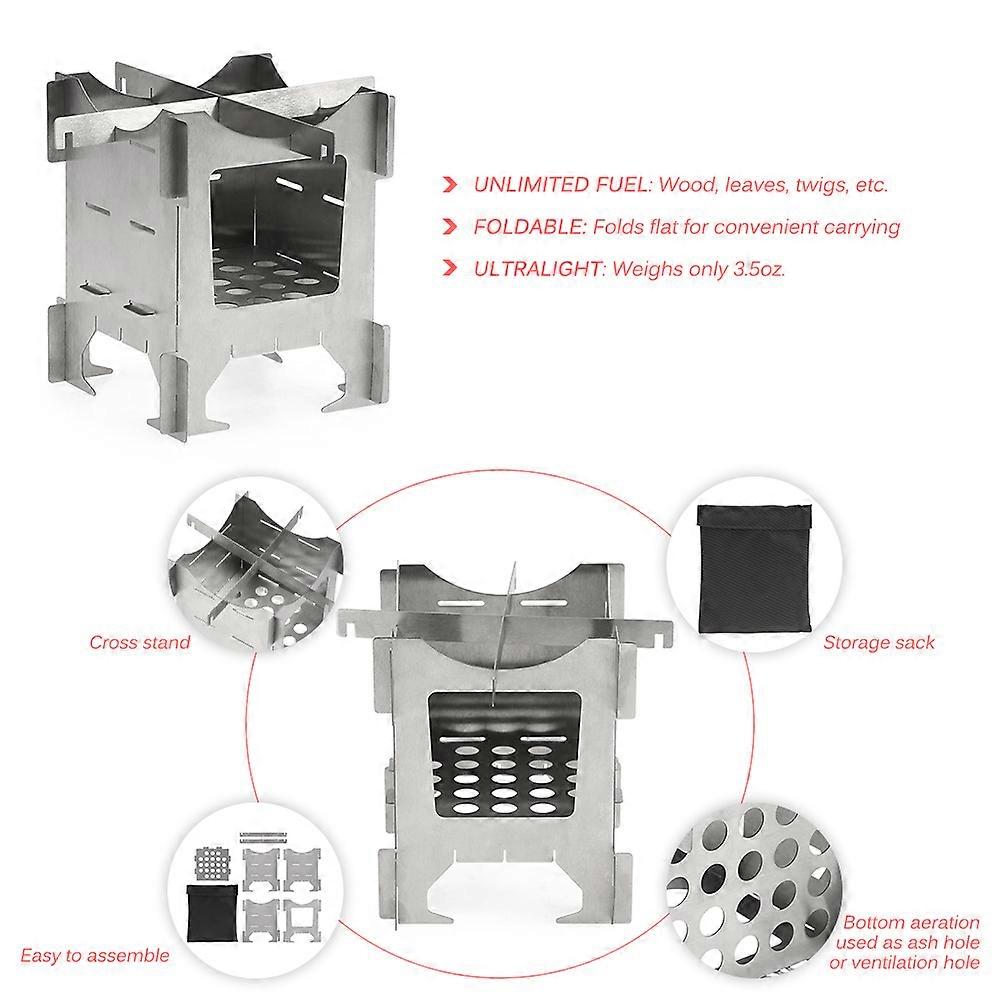 UNLIMITED FUEL: Wood, leaves, twigs, etc.

FOLDABLE: Folds flat for convenient carrying

ULTRALIGHT: Weighs only 3.5oz.

Cross stand

Storage sack

Easy to assemble

Bottom aeration used as ash hole or ventilation hole