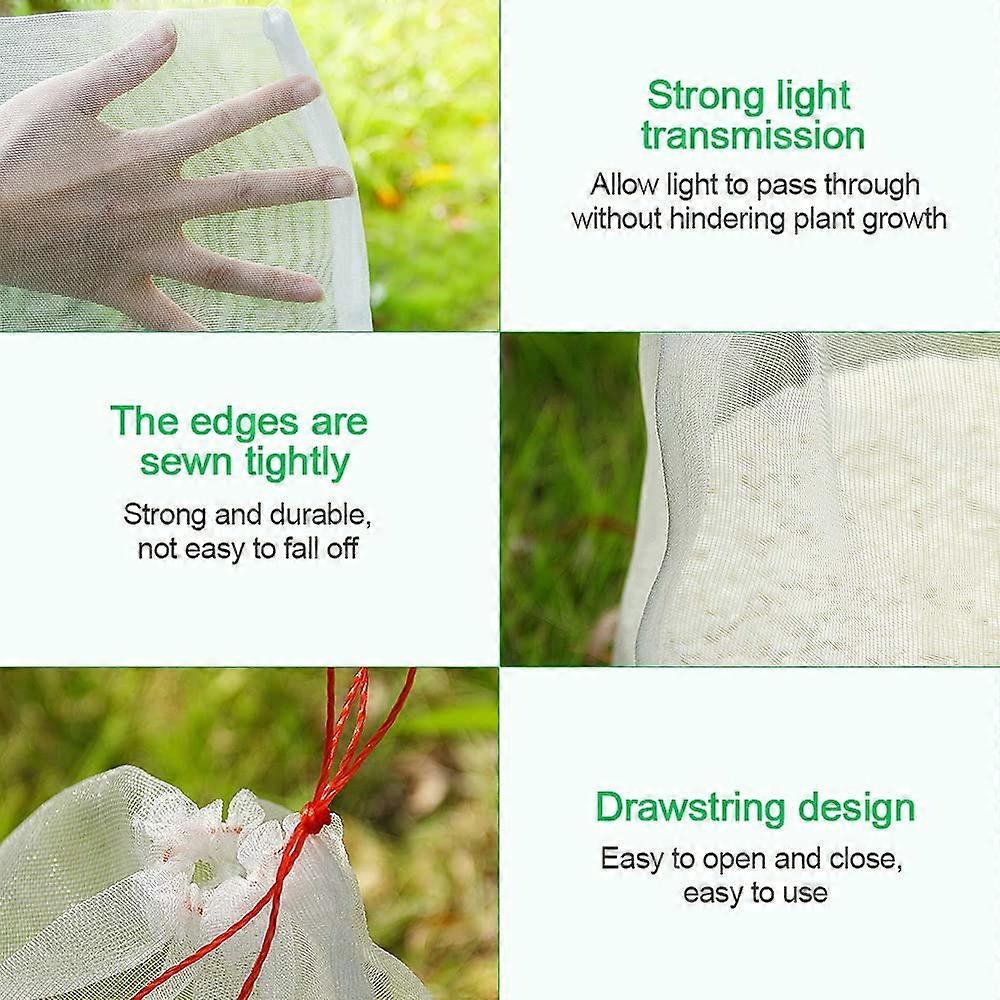 Strong light transmission

Allow light to pass through without hindering plant growth

The edges are sewn tightly

Strong and durable, not easy to fall off

Drawstring design

Easy to open and close, easy to use