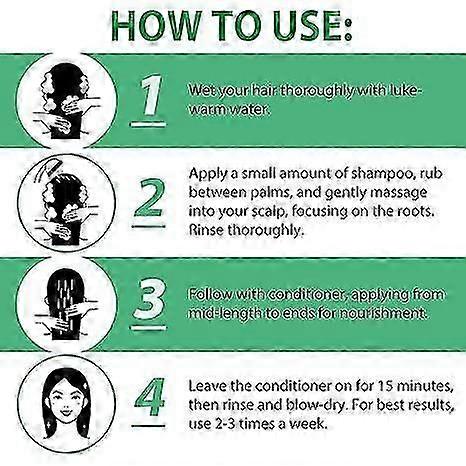 HOW TO USE:

1

Wet your hair thoroughly with lukewarm water.

2

Apply a small amount of shampoo, rub between palms, and gently massage into your scalp, focusing on the roots. Rinse thoroughly.

3

Follow with conditioner, applying from mid-length to ends for nourishment.

4

Leave the conditioner on for 15 minutes, then rinse and blow-dry. For best results, use 2-3 times a week.