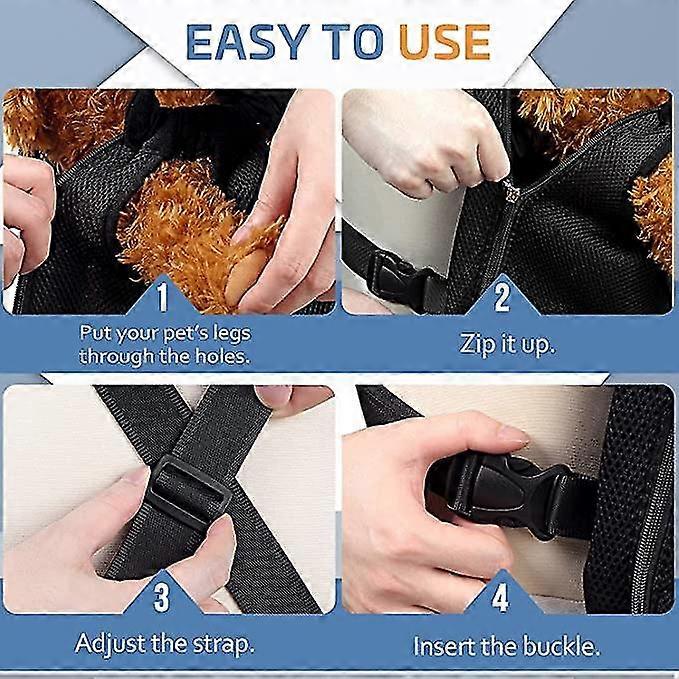 EASY TO USE

1
Put your pet's legs through the holes.

2
Zip it up.

3
Adjust the strap.

4
Insert the buckle.